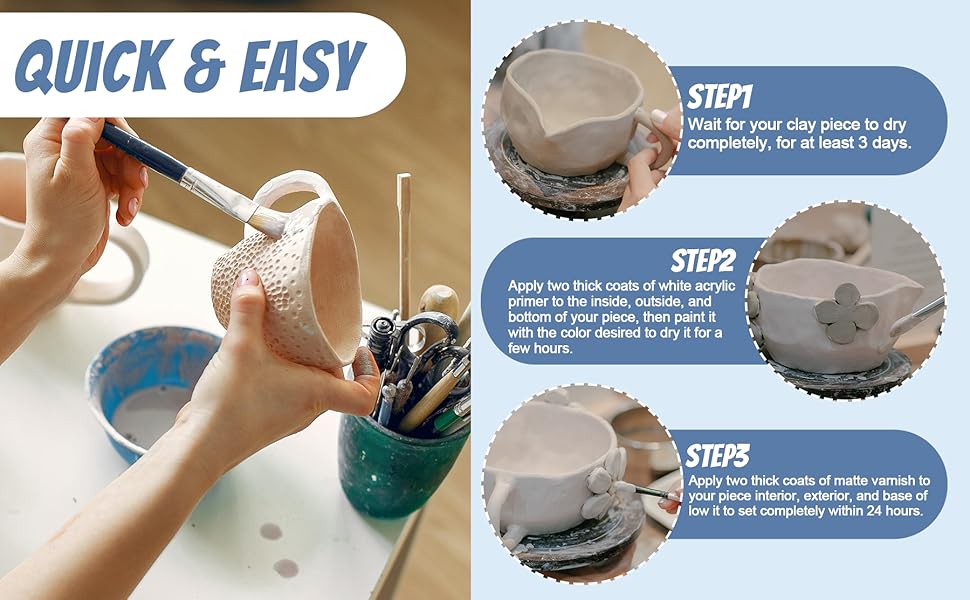 QUICK & EASY

STEP1
Wait for your clay piece to dry completely, for at least 3 days.

STEP2
Apply two thick coats of white acrylic primer to the inside, outside, and bottom of your piece, then paint it with the color desired to dry it for a few hours.

STEP3
Apply two thick coats of matte varnish to your piece interior, exterior, and base of low it to set completely within 24 hours.