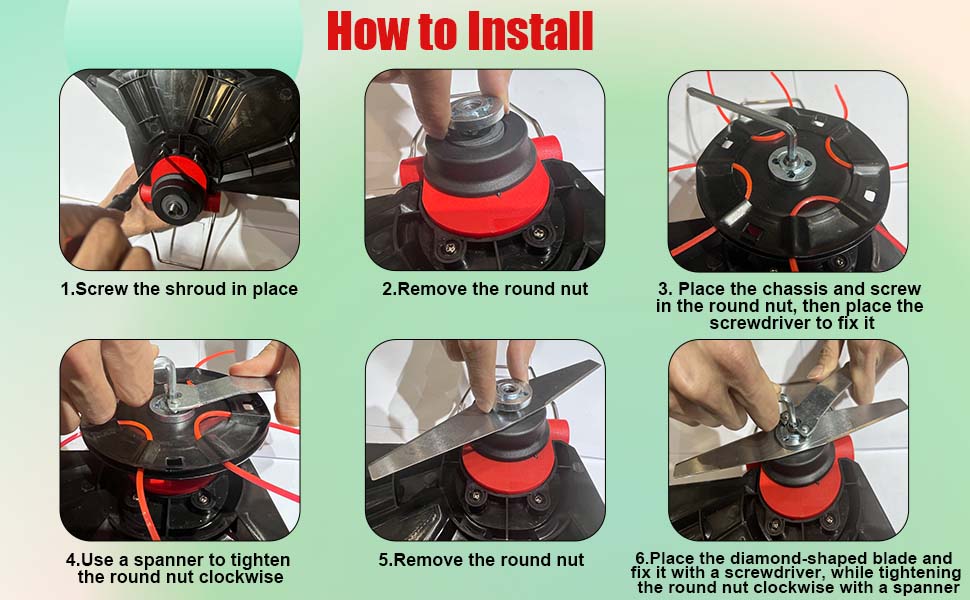 How to Install

1.Screw the shroud in place

2.Remove the round nut

3. Place the chassis and screw in the round nut, then place the screwdriver to fix it

4.Use a spanner to tighten the round nut clockwise

5.Remove the round nut

6.Place the diamond-shaped blade and fix it with a screwdriver, while tightening the round nut clockwise with a spanner