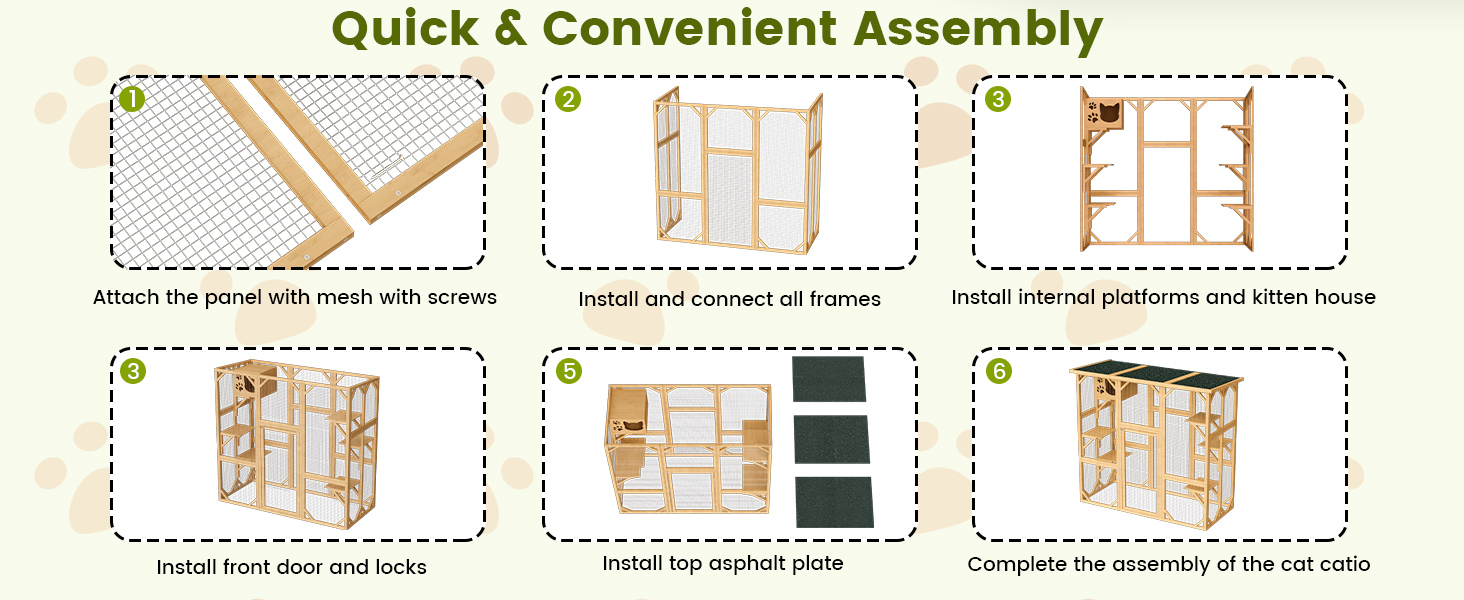 Quick & Convenient Assembly

1
Attach the panel with mesh with screws

2
Install and connect all frames

3
Install internal platforms and kitten house

3
Install front door and locks

5
Install top asphalt plate

6
Complete the assembly of the cat catio