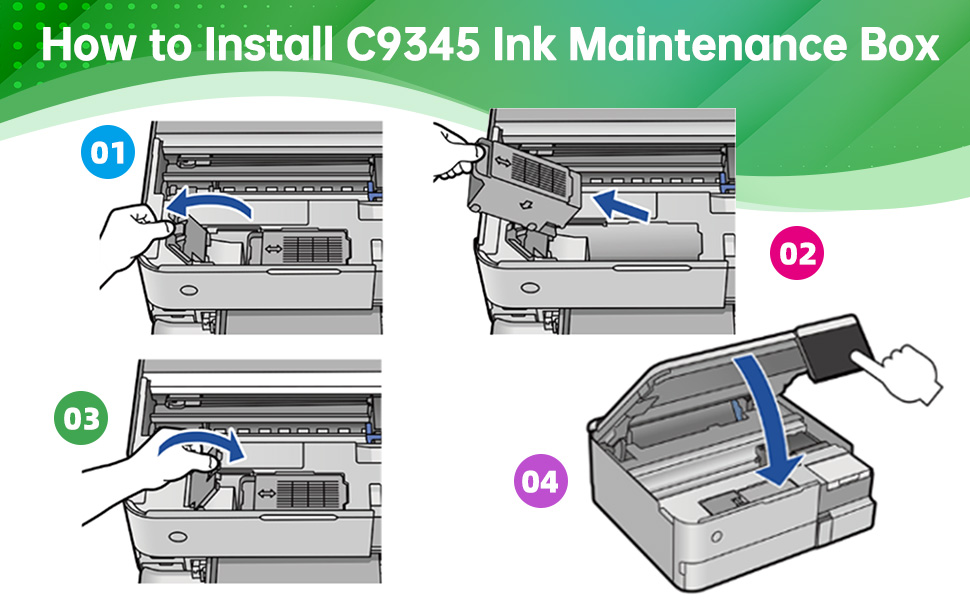 How to Install C9345 Ink Maintenance Box

01

02

03

04