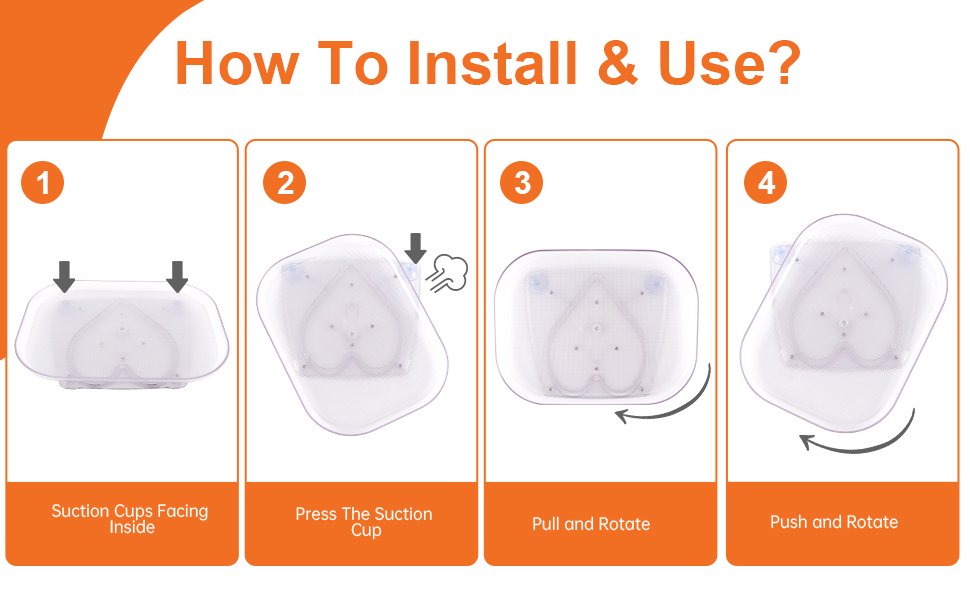 How To Install & Use?

1

Suction Cups Facing Inside

2

Press The Suction Cup

3

Pull and Rotate

4

Push and Rotate