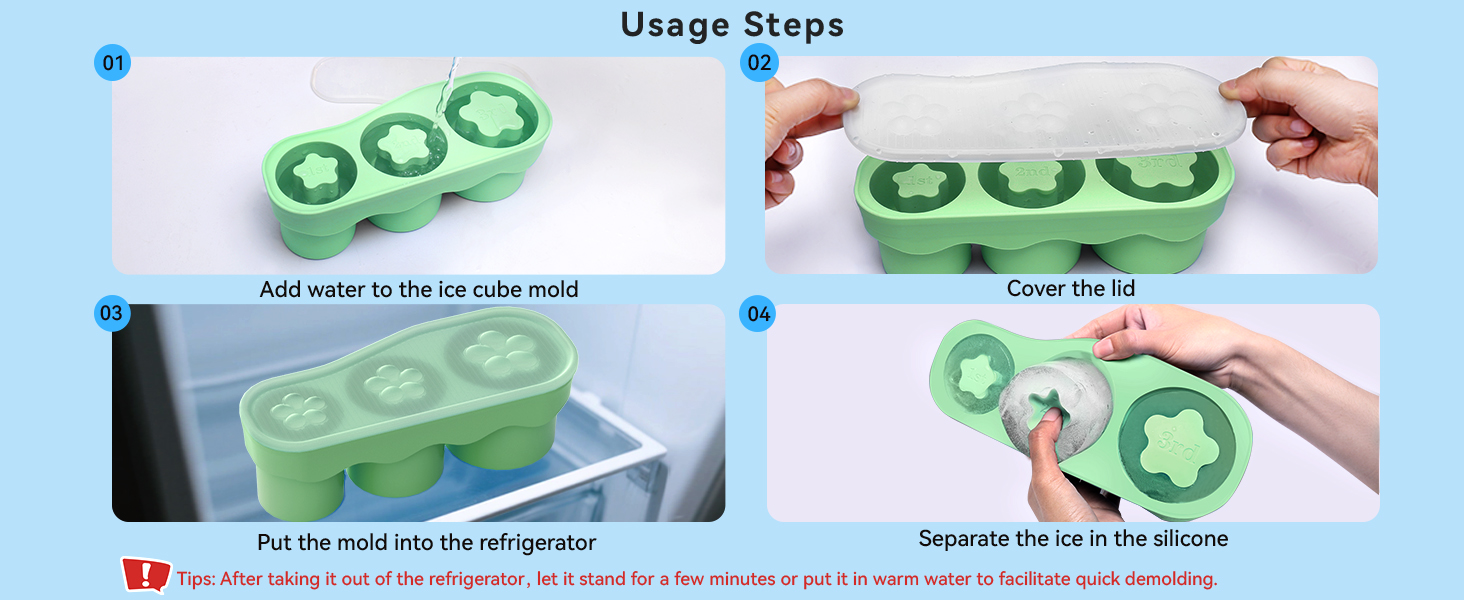 Usage Steps

01

1st

Add water to the ice cube mold

02

1st 2nd 3rd

Cover the lid

03

Put the mold into the refrigerator

04

1st 3rd

Separate the ice in the silicone

Tips: After taking it out of the refrigerator, let it stand for a few minutes or put it in warm water to facilitate quick demolding.