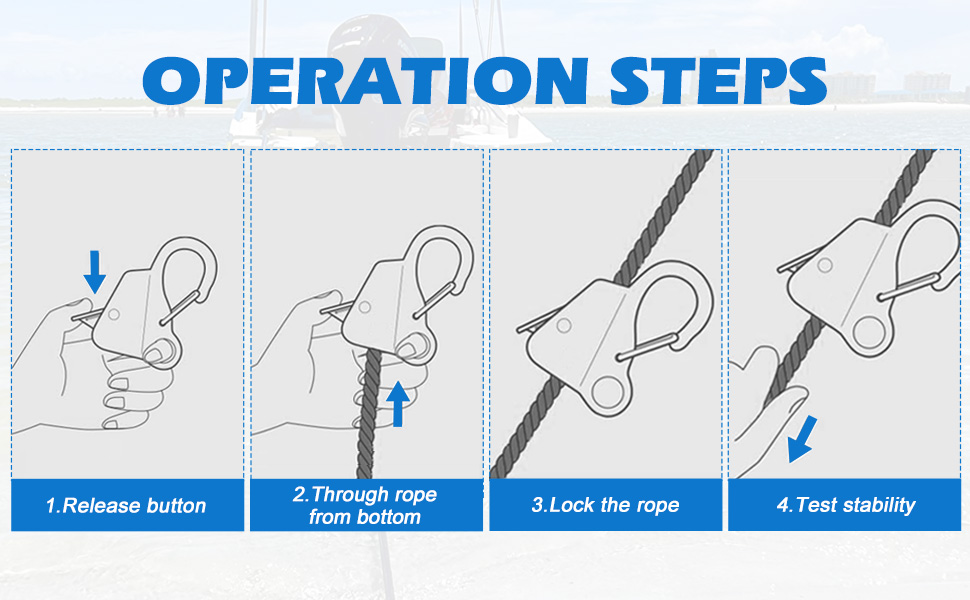 OPERATION STEPS

1.Release button

2.Through rope from bottom

3.Lock the rope

4.Test stability