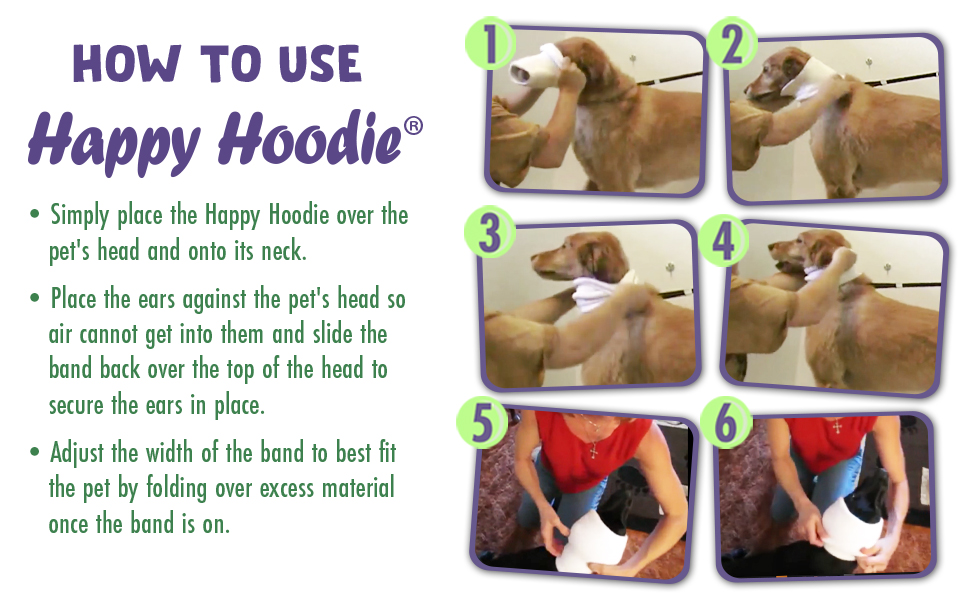 HOW TO USE
Happy Hoodie®

• Simply place the Happy Hoodie over the pet's head and onto its neck.

• Place the ears against the pet's head so air cannot get into them and slide the band back over the top of the head to secure the ears in place.

• Adjust the width of the band to best fit the pet by folding over excess material once the band is on.

1

2

3

4

5

6