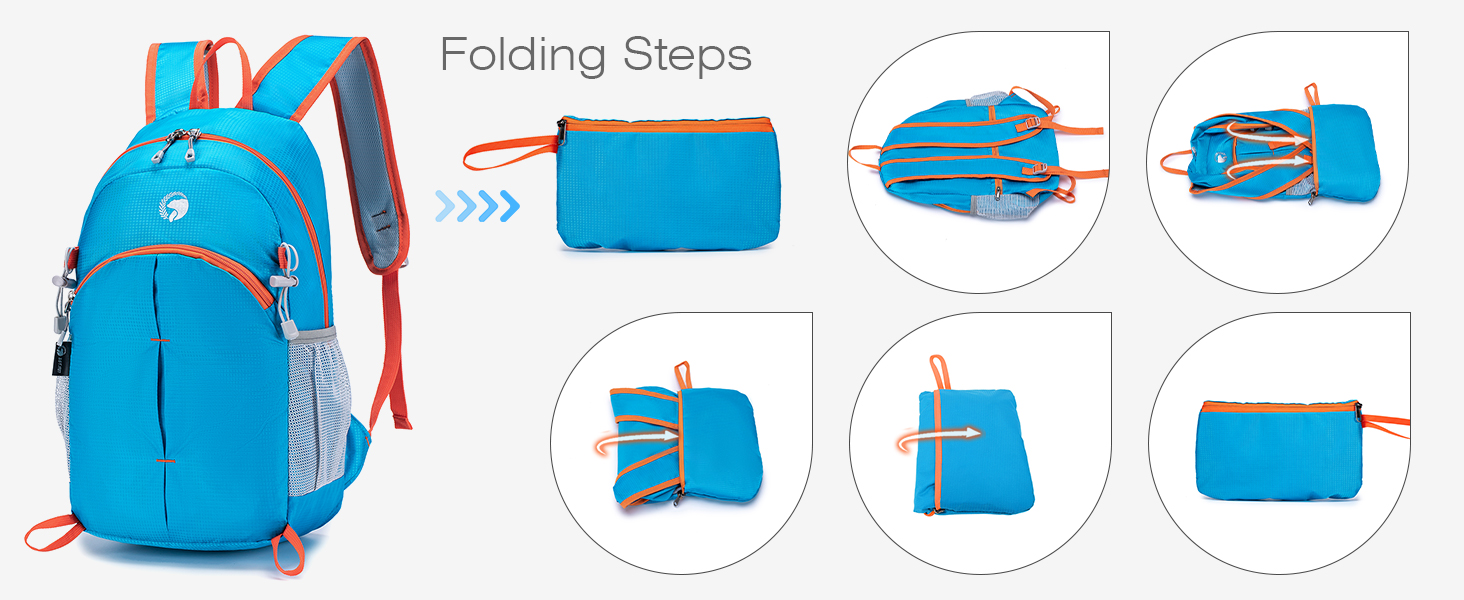 Folding Steps