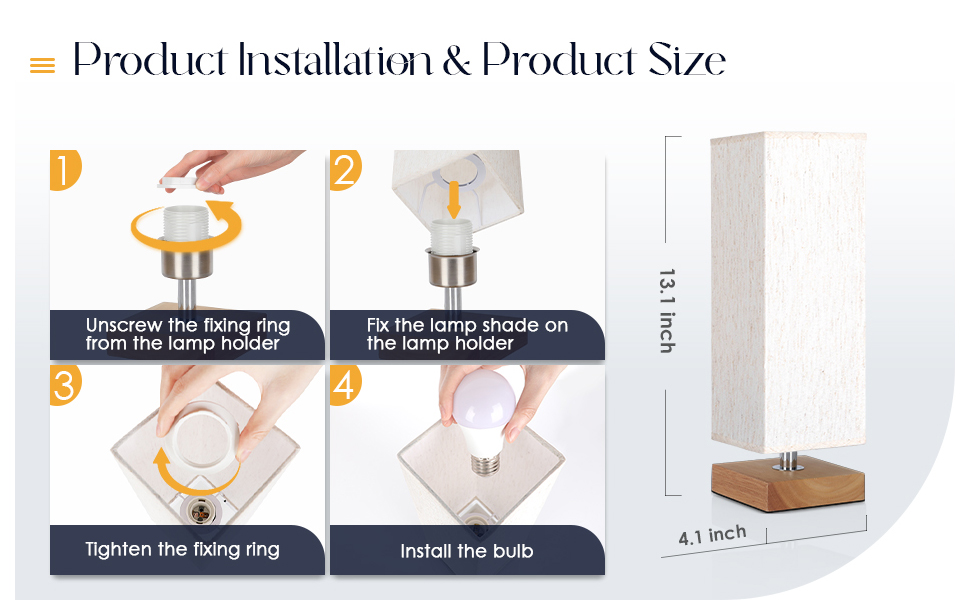 Product Installation & Product Size

1
Unscrew the fixing ring from the lamp holder

2
Fix the lamp shade on the lamp holder

3
Tighten the fixing ring

4
Install the bulb

13.1 inch

4.1 inch