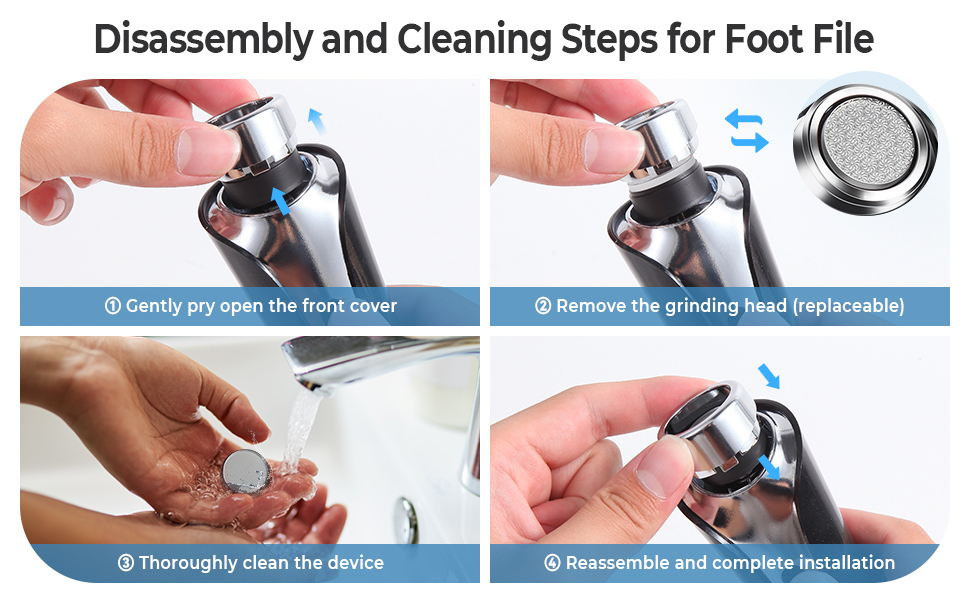 Disassembly and Cleaning Steps for Foot File

① Gently pry open the front cover

② Remove the grinding head (replaceable)

③ Thoroughly clean the device

④ Reassemble and complete installation