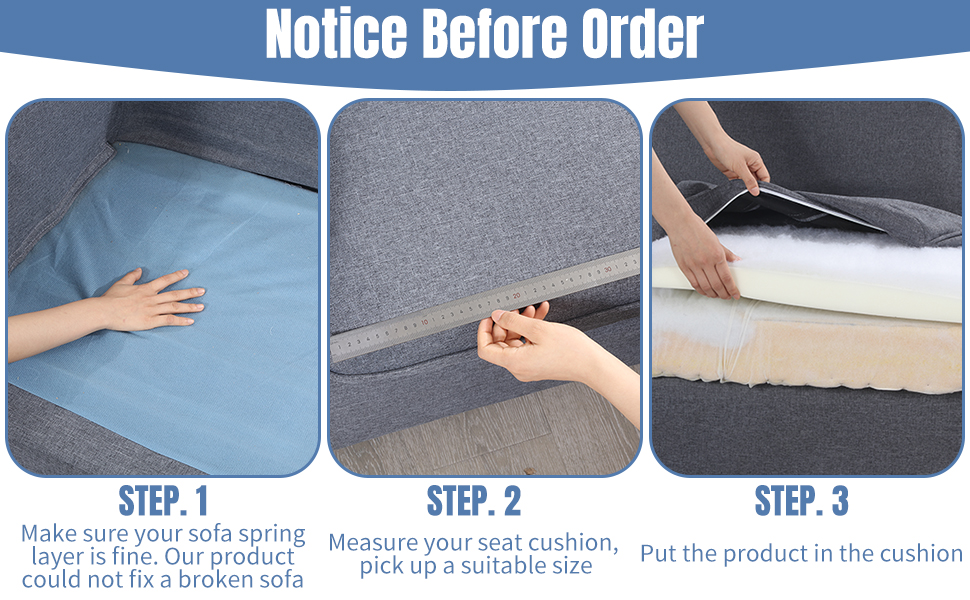 Notice Before Order

STEP. 1
Make sure your sofa spring layer is fine. Our product could not fix a broken sofa

STEP. 2
Measure your seat cushion, pick up a suitable size

STEP. 3
Put the product in the cushion