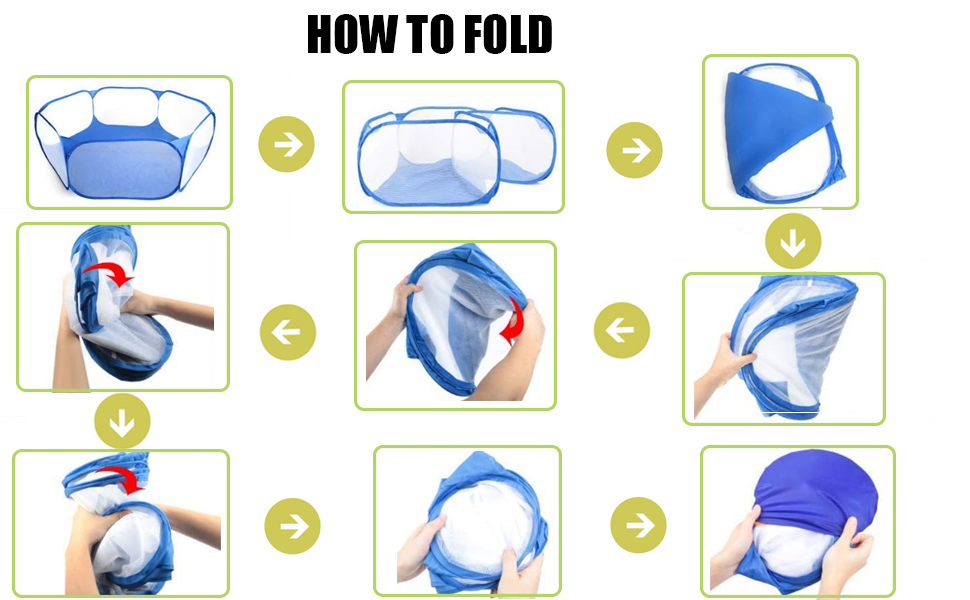 HOW TO FOLD