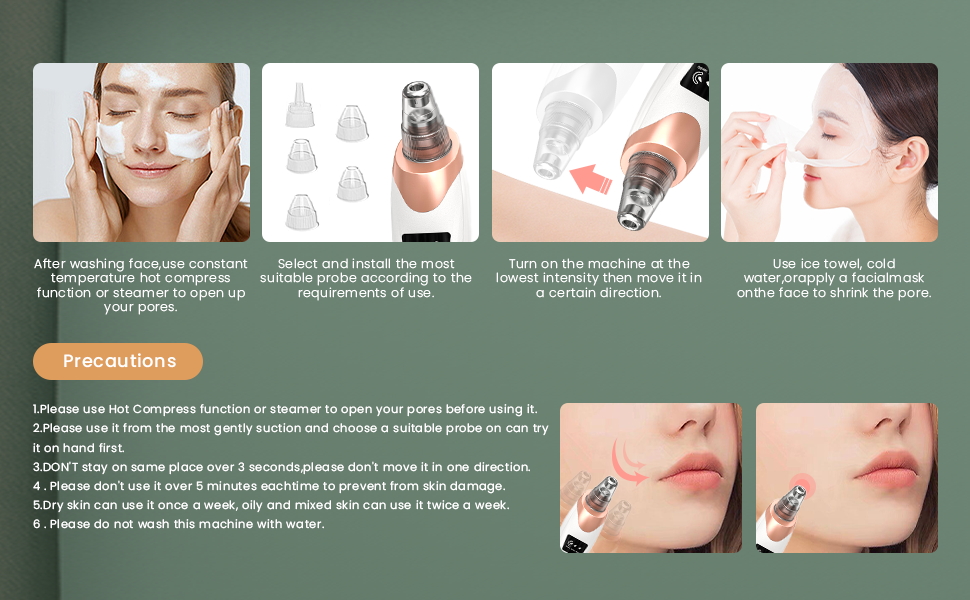 After washing face,use constant temperature hot compress function or steamer to open up your pores.

Select and install the most suitable probe according to the requirements of use.

Turn on the machine at the lowest intensity then move it in a certain direction.

Use ice towel, cold water,orapply a facialmask onthe face to shrink the pore.

Precautions

1.Please use Hot Compress function or steamer to open your pores before using it.
2.Please use it from the most gently suction and choose a suitable probe on can try it on hand first.
3.DON'T stay on same place over 3 seconds,please don't move it in one direction.
4 . Please don't use it over 5 minutes eachtime to prevent from skin damage.
5.Dry skin can use it once a week, oily and mixed skin can use it twice a week.
6 . Please do not wash this machine with water.