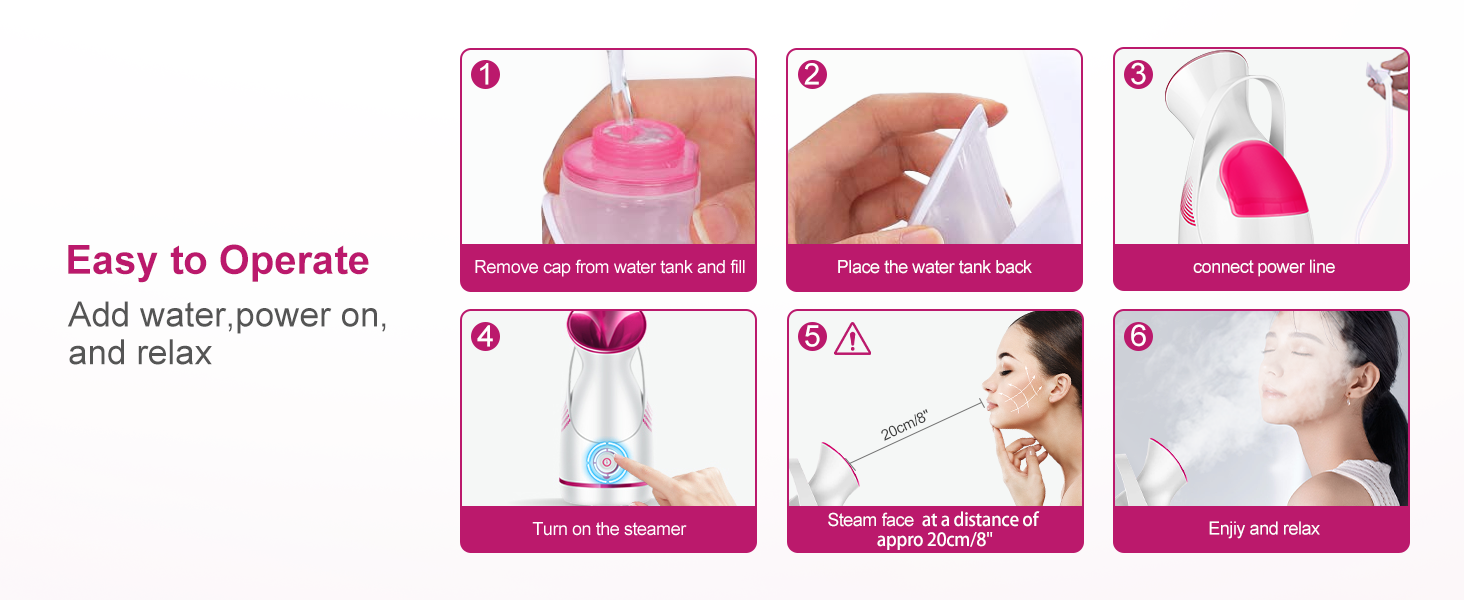 Easy to Operate

Add water,power on, and relax

1

Remove cap from water tank and fill

2

Place the water tank back

3

connect power line

4

Turn on the steamer

5

20cm/8"

Steam face at a distance of appro 20cm/8"

6

Enjiy and relax