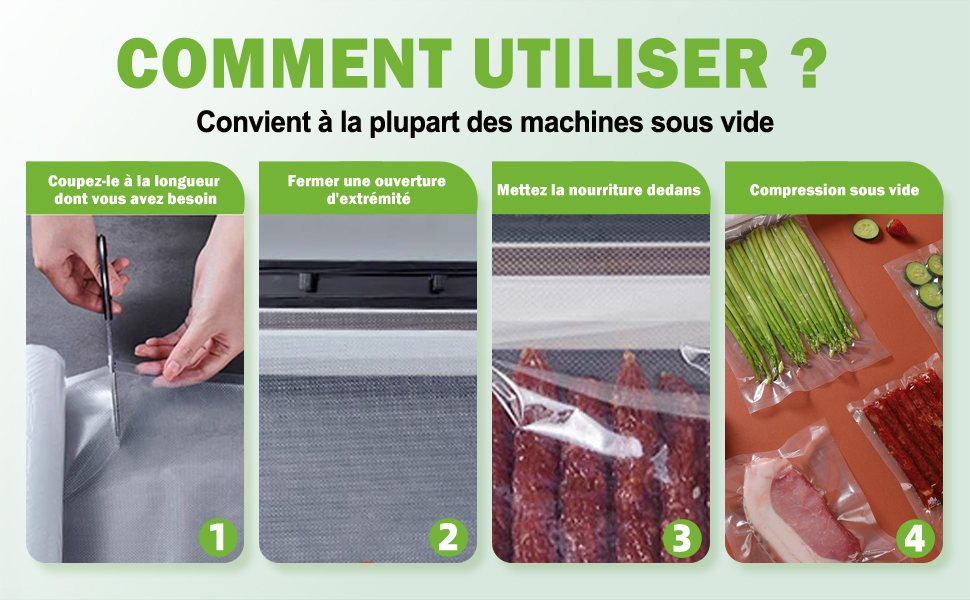 COMMENT UTILISER ?

Convient à la plupart des machines sous vide

Coupez-le à la longueur dont vous avez besoin

1

Fermer une ouverture d'extrémité

2

Mettez la nourriture dedans

3

Compression sous vide

4