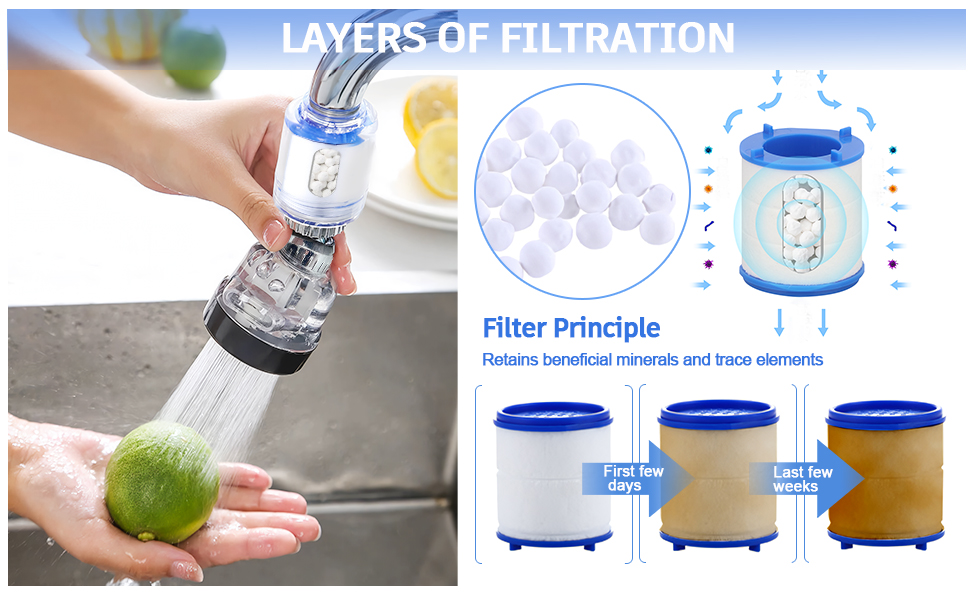 LAYERS OF FILTRATION

Filter Principle

Retains beneficial minerals and trace elements

First few days

Last few weeks