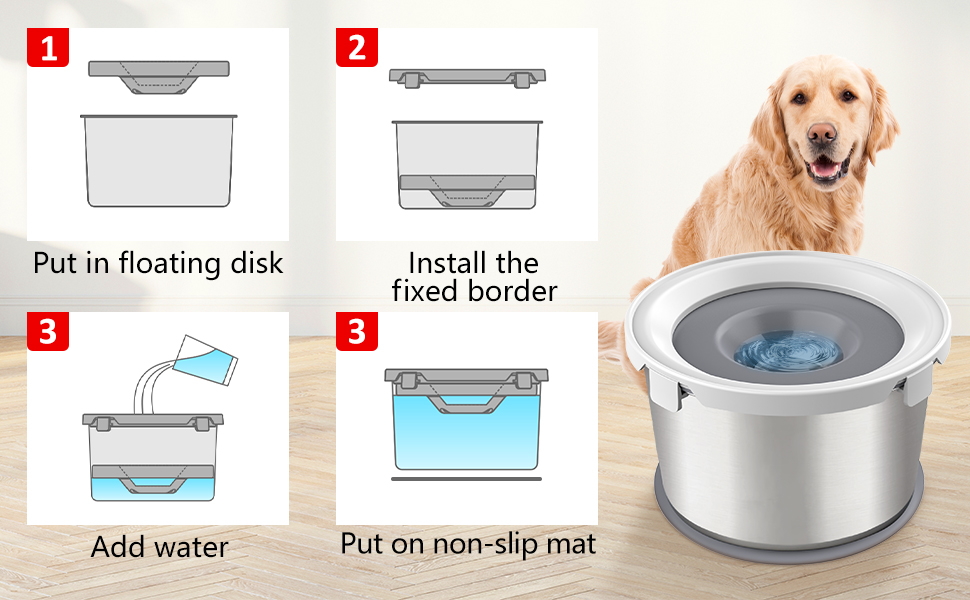 1

Put in floating disk

2

Install the fixed border

3

Add water

3

Put on non-slip mat