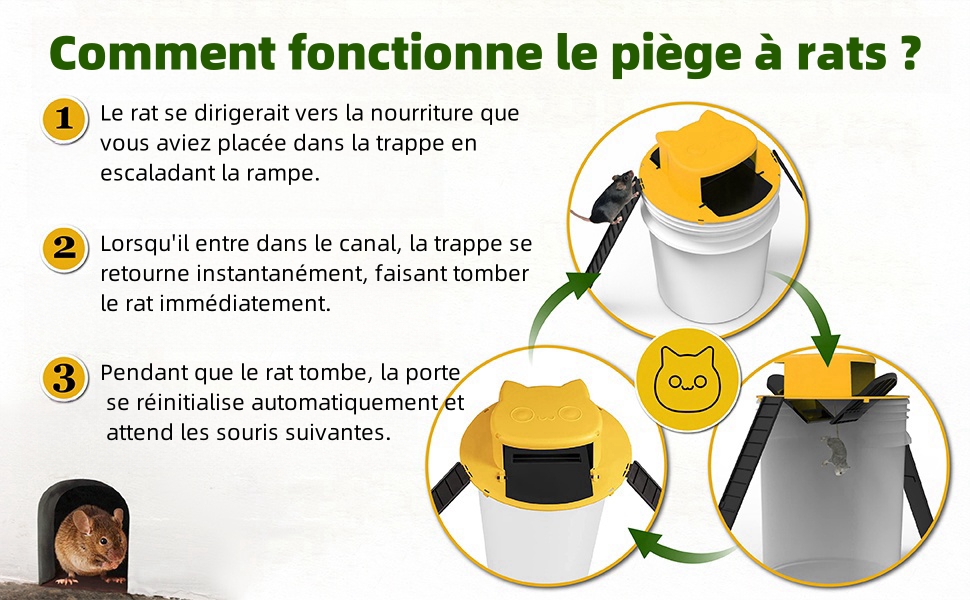 Comment fonctionne le piège à rats ?

1 Le rat se dirigerait vers la nourriture que vous aviez placée dans la trappe en escaladant la rampe.

2 Lorsqu'il entre dans le canal, la trappe se retourne instantanément, faisant tomber le rat immédiatement.

3 Pendant que le rat tombe, la porte se réinitialise automatiquement et attend les souris suivantes.