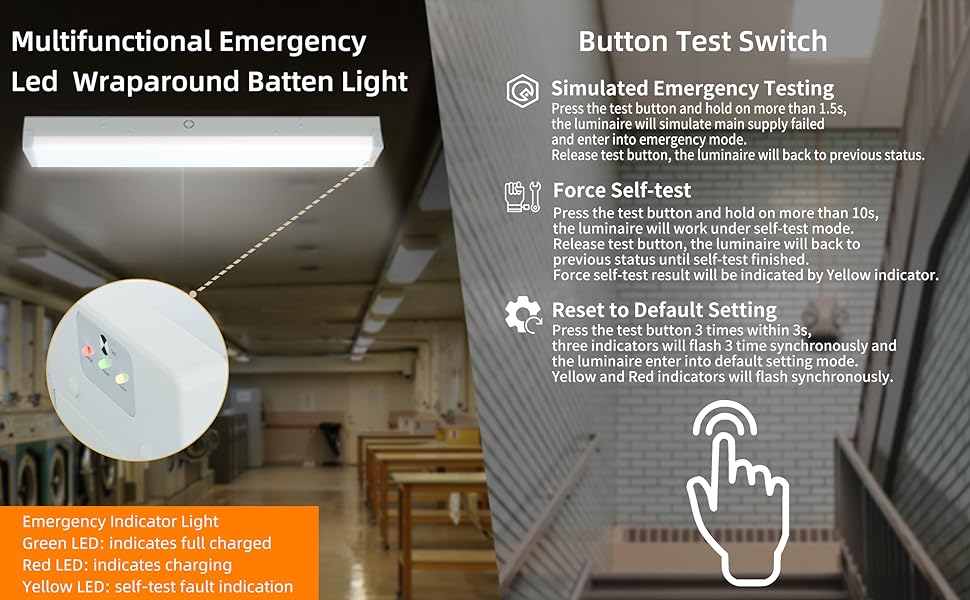 Multifunctional Emergency Led Wraparound Batten Light

Emergency Indicator Light
Green LED: indicates full charged
Red LED: indicates charging
Yellow LED: self-test fault indication

Button Test Switch

Simulated Emergency Testing
Press the test button and hold on more than 1.5s, the luminaire will simulate main supply failed and enter into emergency mode.
Release test button, the luminaire will back to previous status.

Force Self-test
Press the test button and hold on more than 10s, the luminaire will work under self-test mode.
Release test button, the luminaire will back to previous status until self-test finished.
Force self-test result will be indicated by Yellow indicator.

Reset to Default Setting
Press the test button 3 times within 3s, three indicators will flash 3 time synchronously and the luminaire enter into default setting mode.
Yellow and Red indicators will flash synchronously.