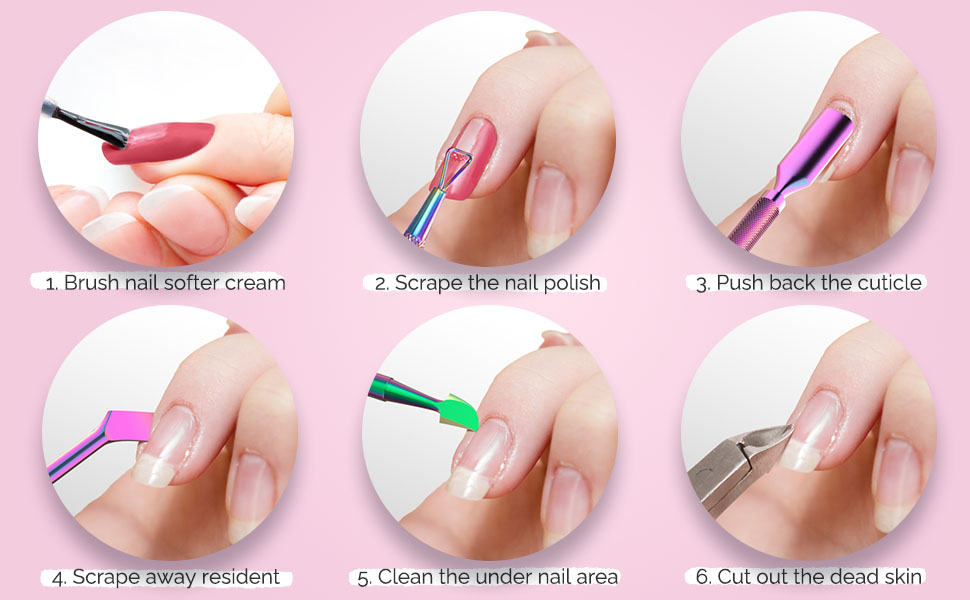 1. Brush nail softer cream

2. Scrape the nail polish

3. Push back the cuticle

4. Scrape away resident

5. Clean the under nail area

6. Cut out the dead skin