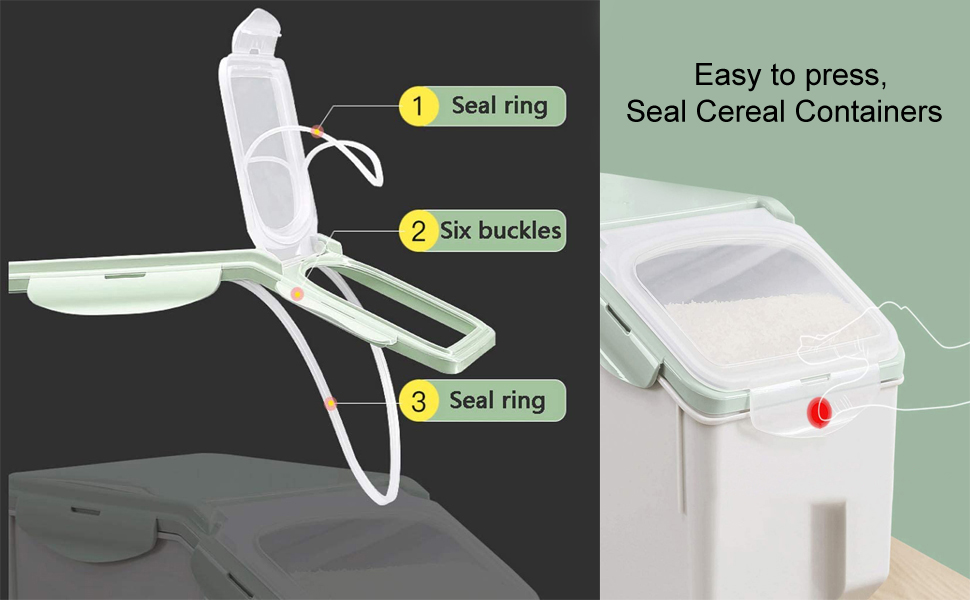 1 Seal ring

2 Six buckles

3 Seal ring

Easy to press,
Seal Cereal Containers