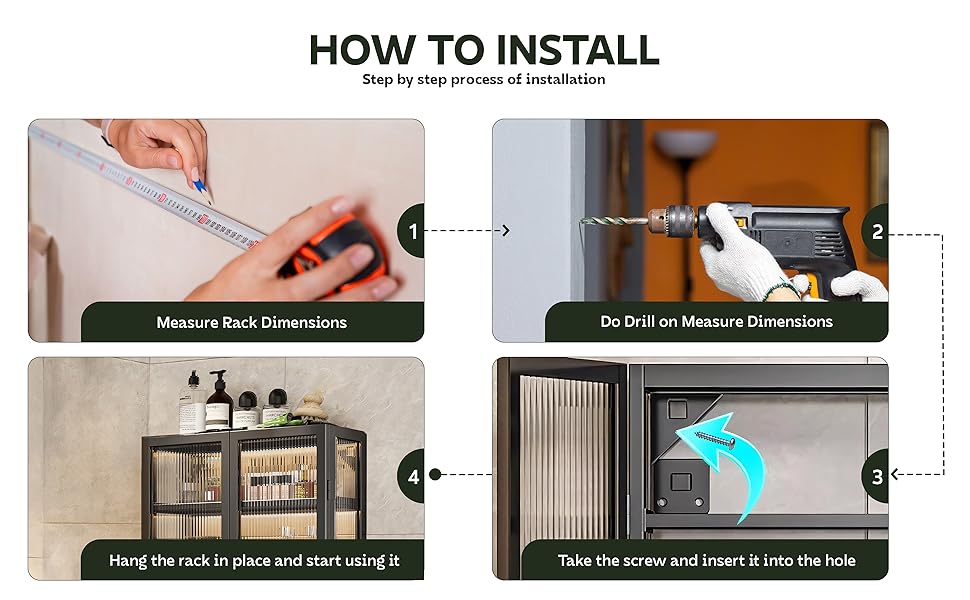 HOW TO INSTALL
Step by step process of installation

1
Measure Rack Dimensions

2
Do Drill on Measure Dimensions

3
Take the screw and insert it into the hole

4
Hang the rack in place and start using it