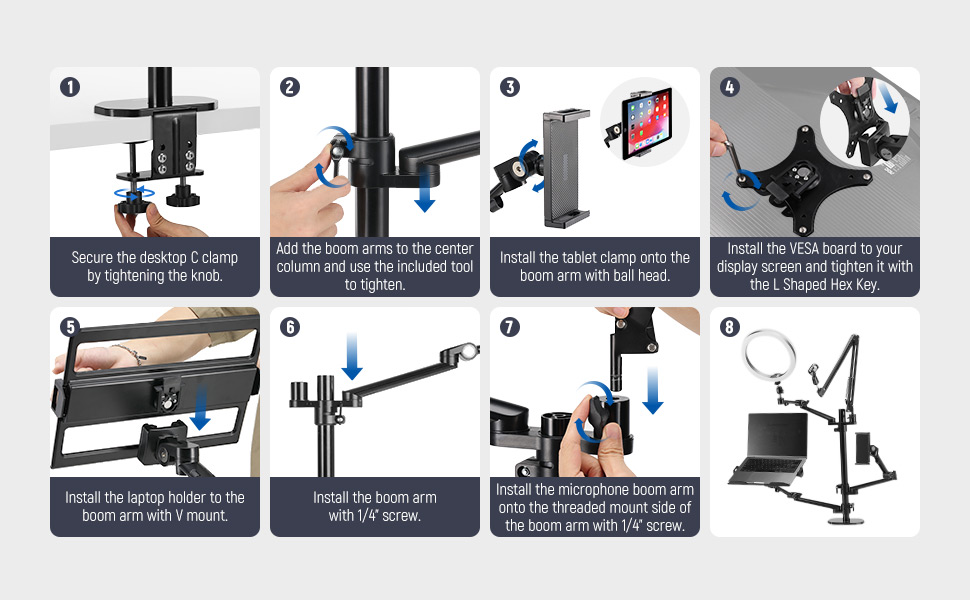 1
Secure the desktop C clamp by tightening the knob.

2
Add the boom arms to the center column and use the included tool to tighten.

3
Install the tablet clamp onto the boom arm with ball head.

4
Install the VESA board to your display screen and tighten it with the L Shaped Hex Key.

5
Install the laptop holder to the boom arm with V mount.

6
Install the boom arm with 1/4" screw.

7
Install the microphone boom arm onto the threaded mount side of the boom arm with 1/4" screw.

8