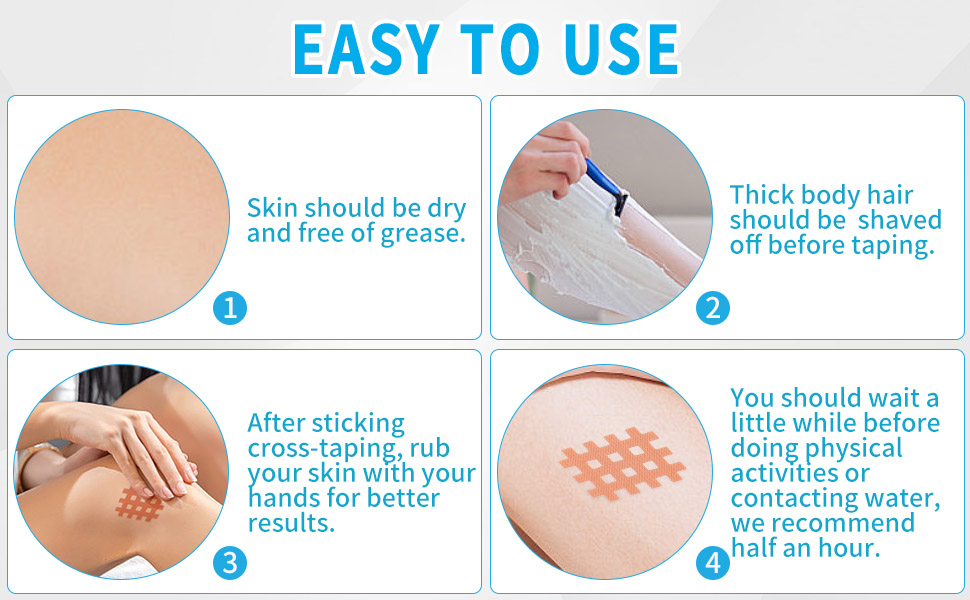 EASY TO USE

Skin should be dry and free of grease.

1

Thick body hair should be shaved off before taping.

2

After sticking cross-taping, rub your skin with your hands for better results.

3

You should wait a little while before doing physical activities or contacting water, we recommend half an hour.

4