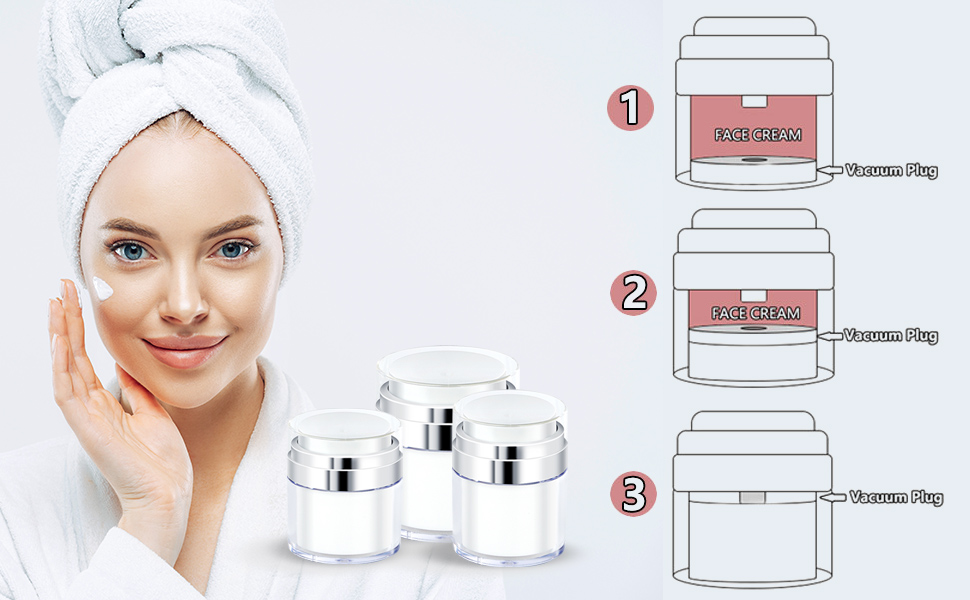 1

FACE CREAM

Vacuum Plug

2

FACE CREAM

Vacuum Plug

3

Vacuum Plug