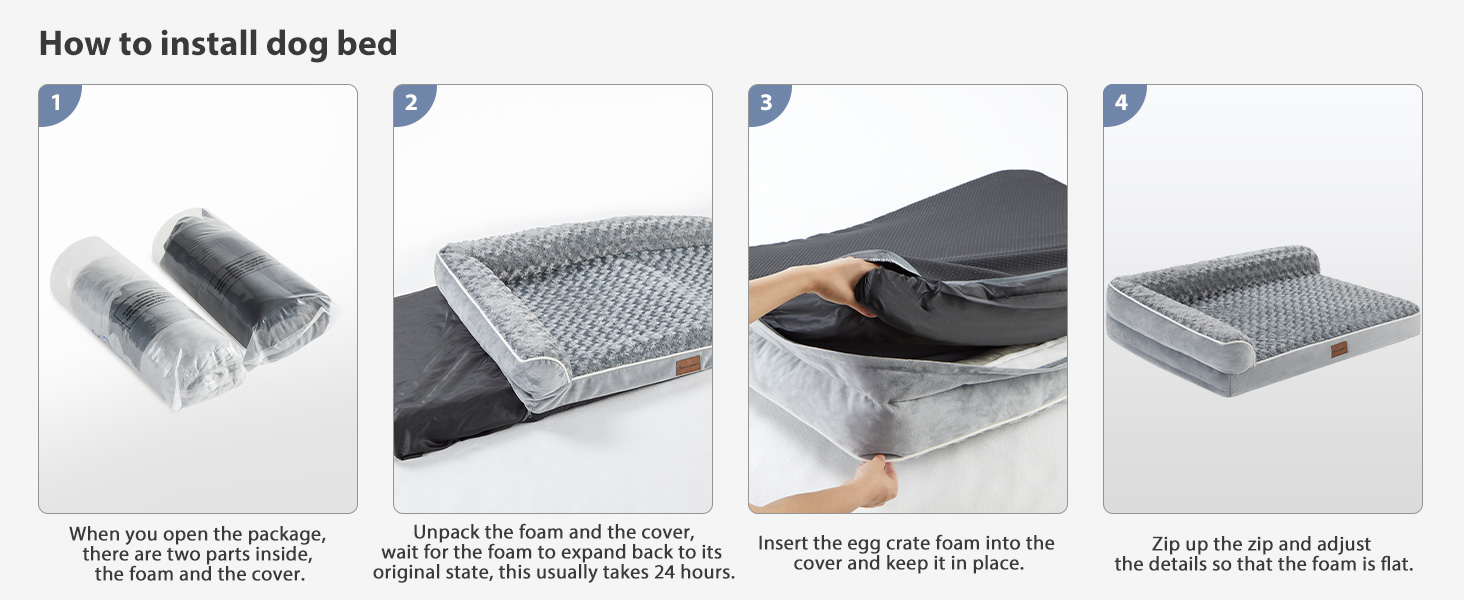 How to install dog bed

1

When you open the package, there are two parts inside, the foam and the cover.

2

Unpack the foam and the cover, wait for the foam to expand back to its original state, this usually takes 24 hours.

3

Insert the egg crate foam into the cover and keep it in place.

4

Zip up the zip and adjust the details so that the foam is flat.