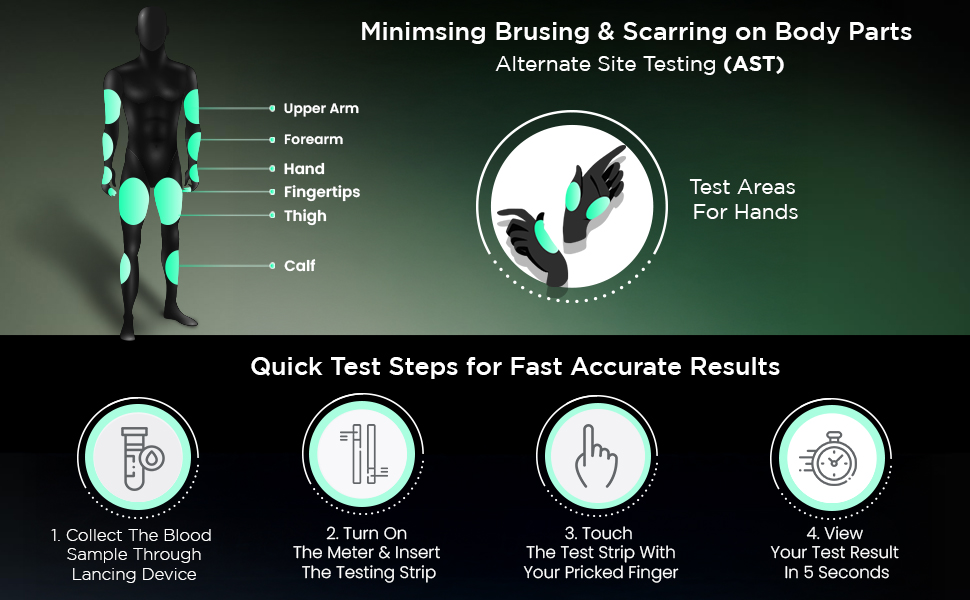 Minimsing Brusing & Scarring on Body Parts
Alternate Site Testing (AST)

Upper Arm
Forearm
Hand
Fingertips
Thigh
Calf

Test Areas For Hands

Quick Test Steps for Fast Accurate Results

1. Collect The Blood Sample Through Lancing Device

2. Turn On The Meter & Insert The Testing Strip

3. Touch The Test Strip With Your Pricked Finger

4. View Your Test Result In 5 Seconds