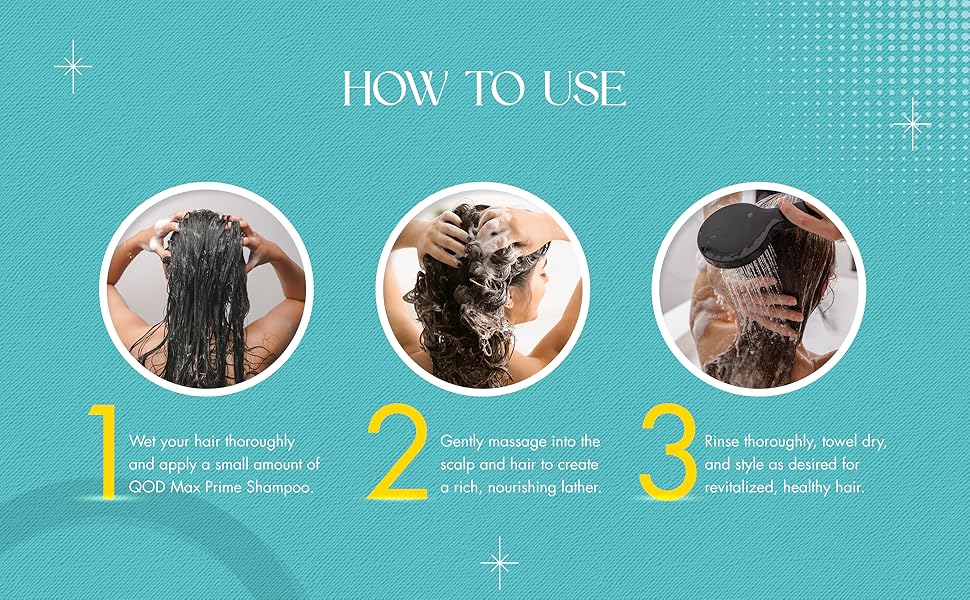 HOW TO USE

1 Wet your hair thoroughly and apply a small amount of QOD Max Prime Shampoo.

2 Gently massage into the scalp and hair to create a rich, nourishing lather.

3 Rinse thoroughly, towel dry, and style as desired for revitalized, healthy hair.