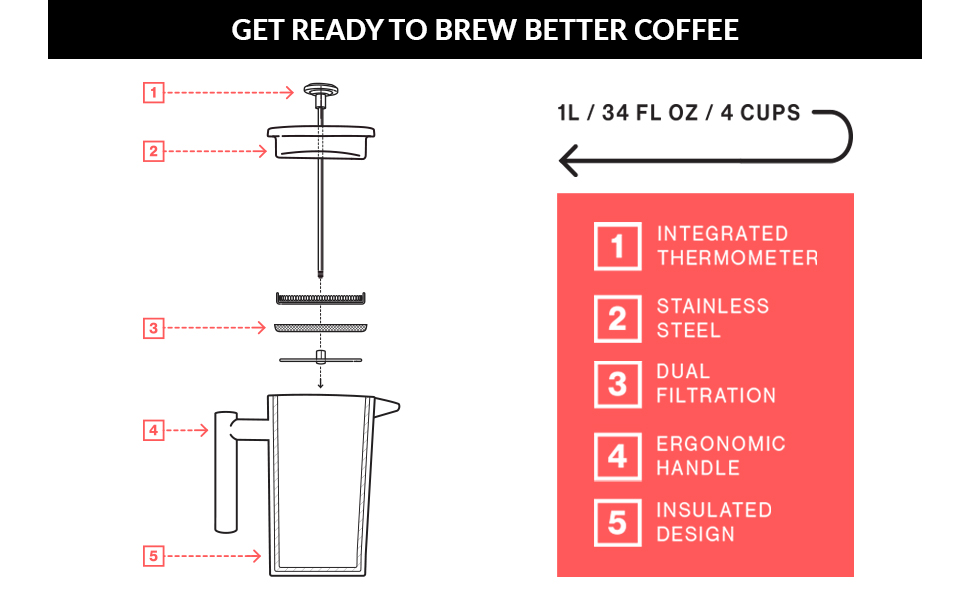 GET READY TO BREW BETTER COFFEE

1

2

3

4

5

1L / 34 FL OZ / 4 CUPS

1 INTEGRATED THERMOMETER

2 STAINLESS STEEL

3 DUAL FILTRATION

4 ERGONOMIC HANDLE

5 INSULATED DESIGN