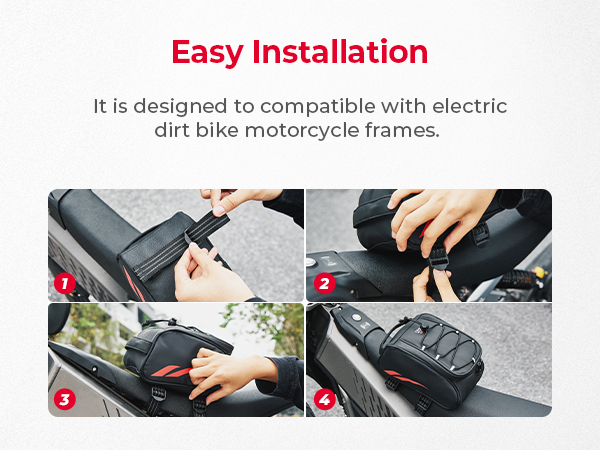 Easy Installation

It is designed to compatible with electric dirt bike motorcycle frames.

1

2

3

4