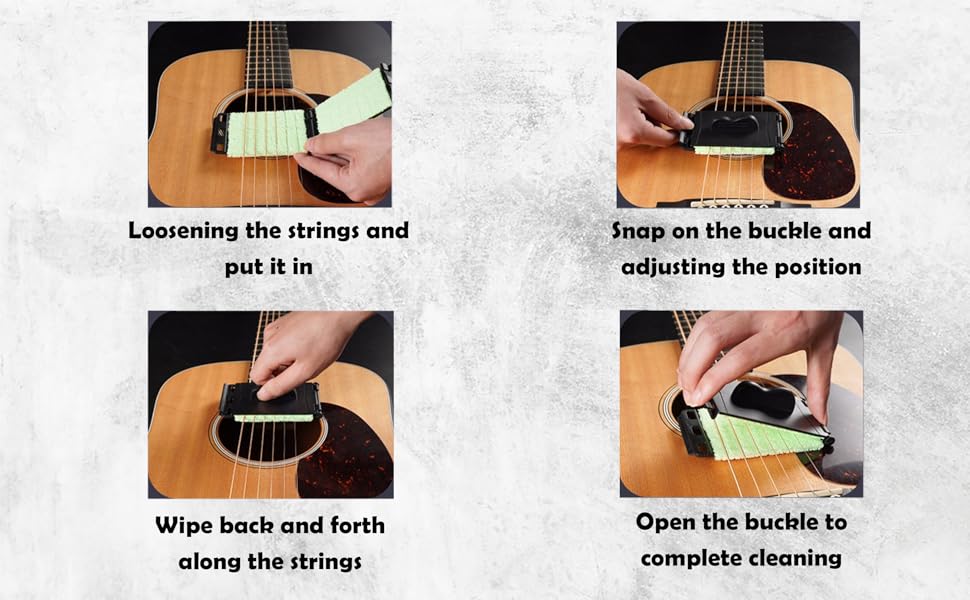 Loosening the strings and put it in

Snap on the buckle and adjusting the position

Wipe back and forth along the strings

Open the buckle to complete cleaning