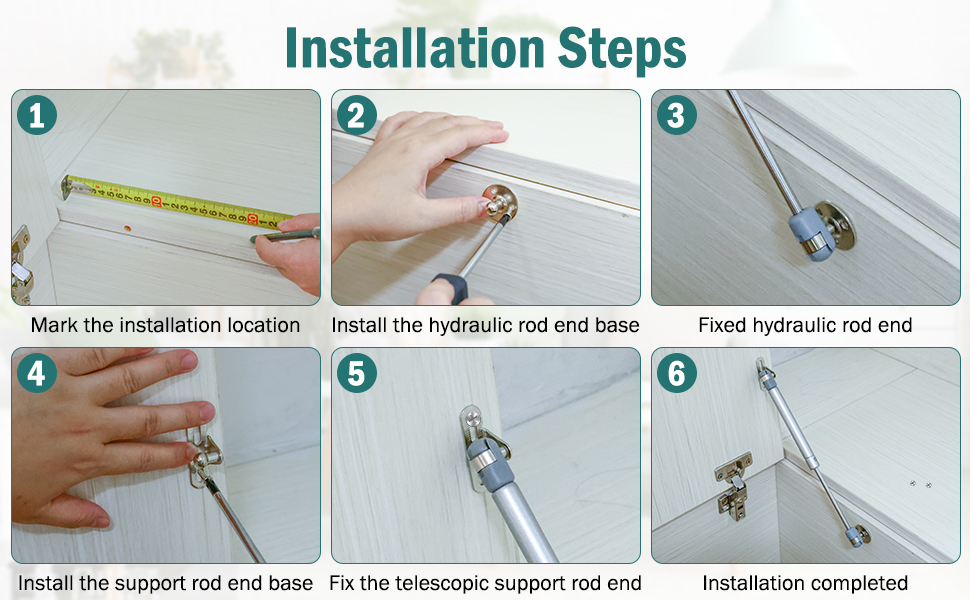 Installation Steps

1

Mark the installation location

2

Install the hydraulic rod end base

3

Fixed hydraulic rod end

4

Install the support rod end base

5

Fix the telescopic support rod end

6

Installation completed