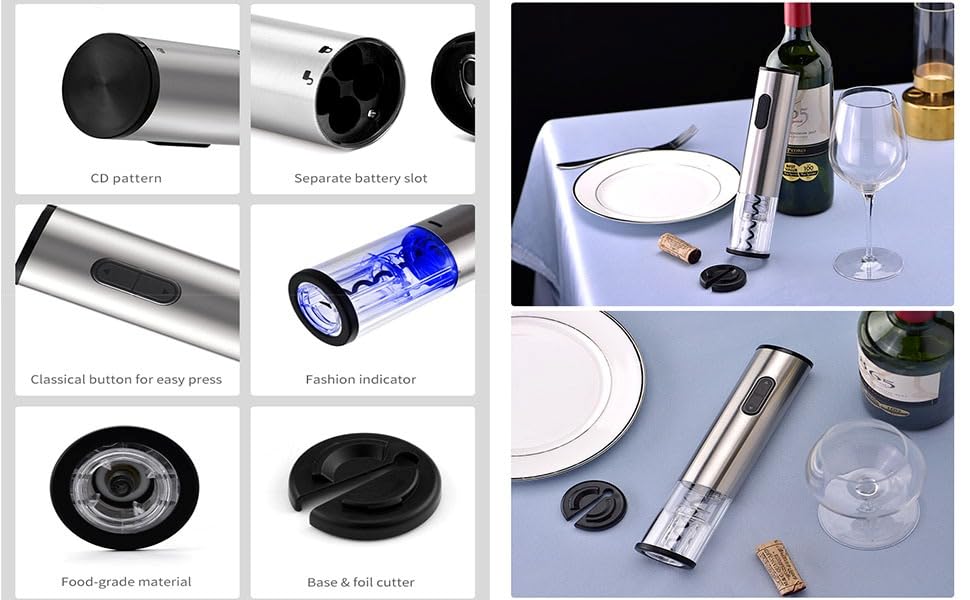 CD pattern

Separate battery slot

Classical button for easy press

Fashion indicator

Food-grade material

Base & foil cutter