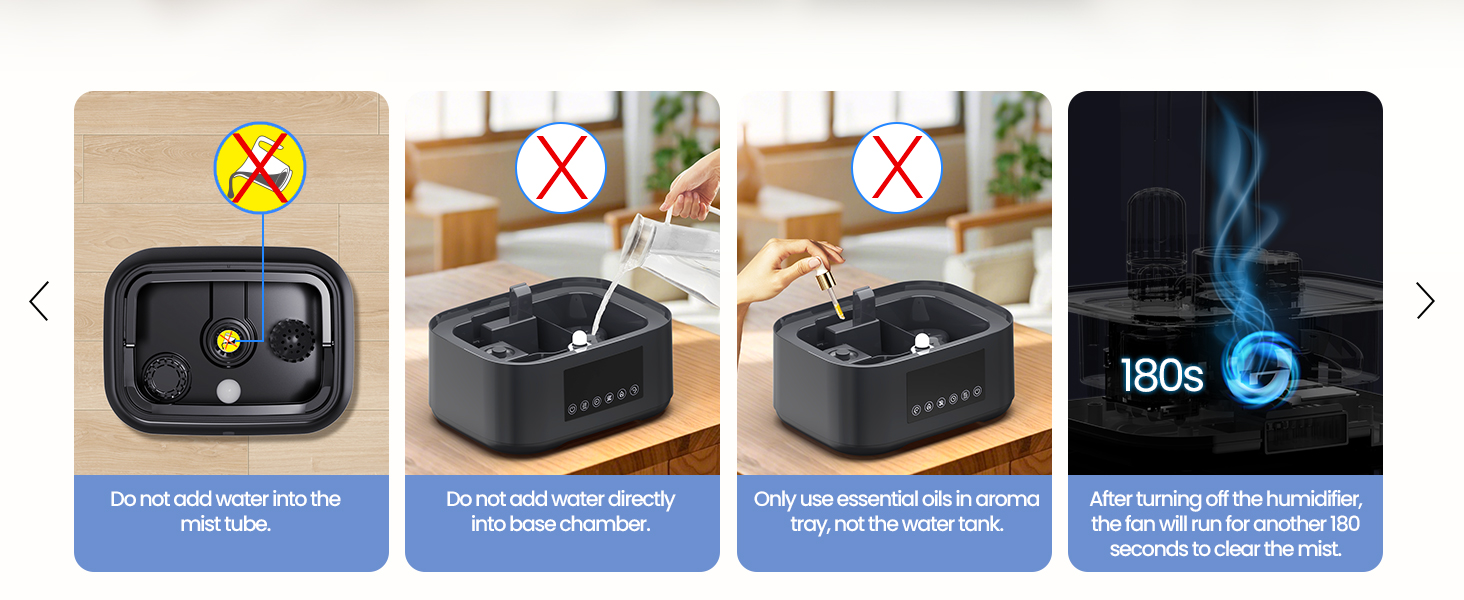 Do not add water into the mist tube.

Do not add water directly into base chamber.

Only use essential oils in aroma tray, not the water tank.

180s

After turning off the humidifier, the fan will run for another 180 seconds to clear the mist.