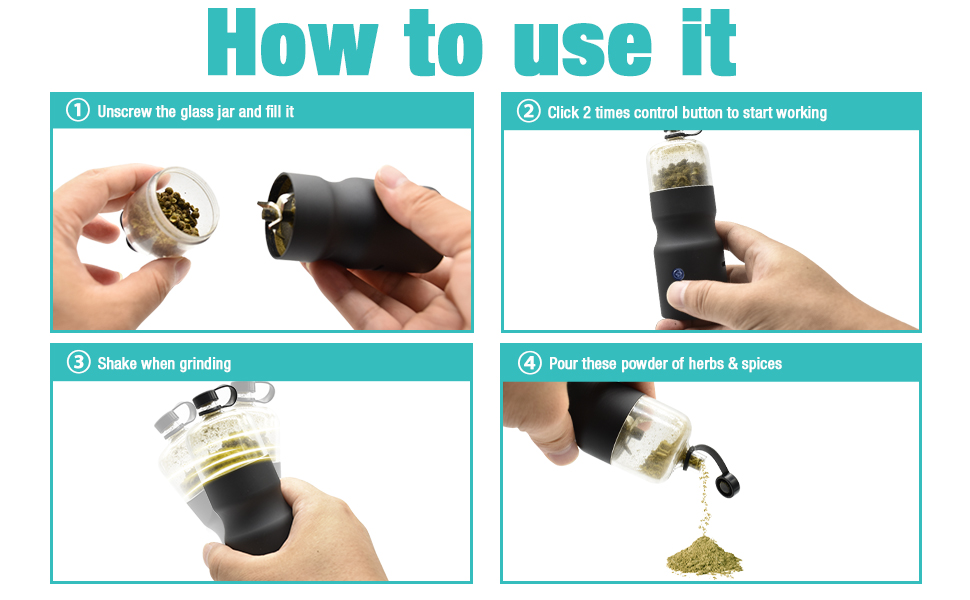 How to use it

① Unscrew the glass jar and fill it

② Click 2 times control button to start working

③ Shake when grinding

④ Pour these powder of herbs & spices