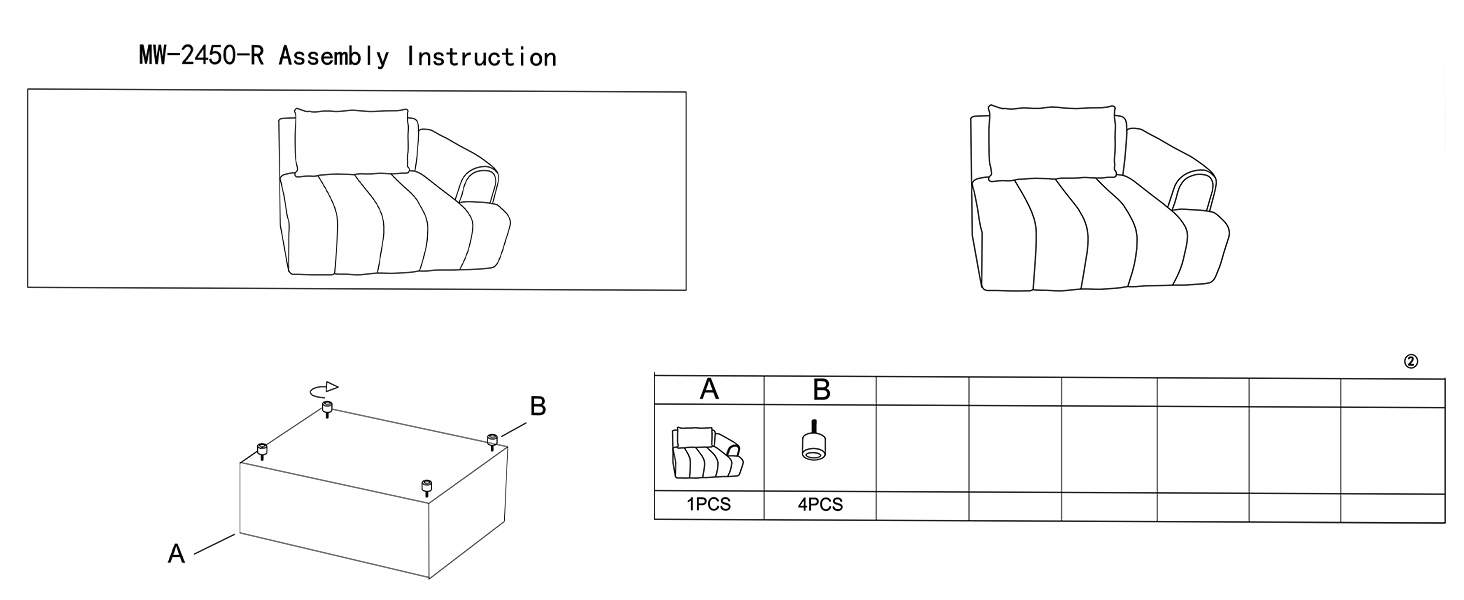 MW-2450-R Assembly Instruction

B

A

②

| A | B | | | | | | |
|---|---|---|---|---|---|---|---|
| | | | | | | | |
| 1PCS | 4PCS | | | | | | |