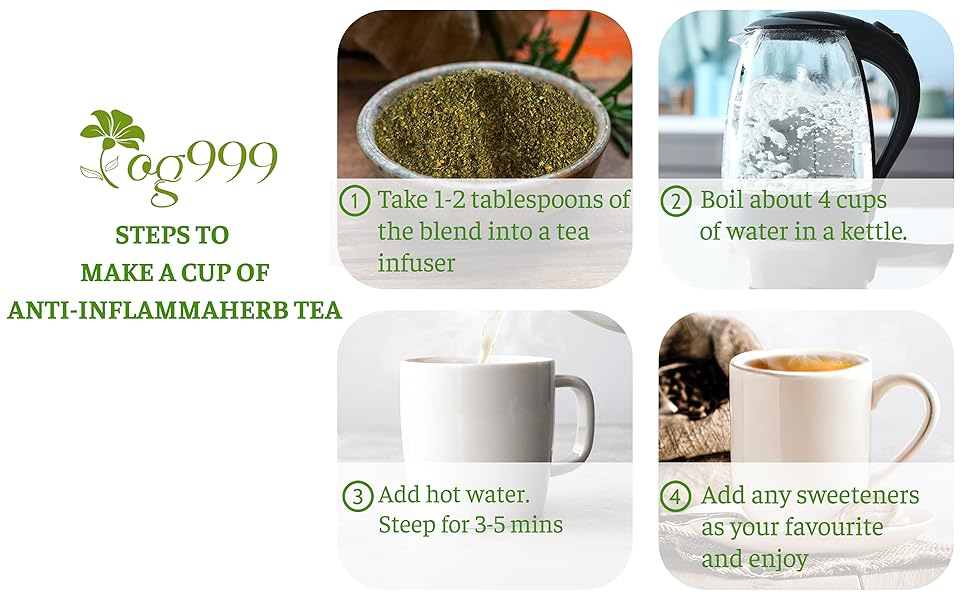 og999

STEPS TO MAKE A CUP OF ANTI-INFLAMMAHERB TEA

1 Take 1-2 tablespoons of the blend into a tea infuser

2 Boil about 4 cups of water in a kettle.

3 Add hot water. Steep for 3-5 mins

4 Add any sweeteners as your favourite and enjoy