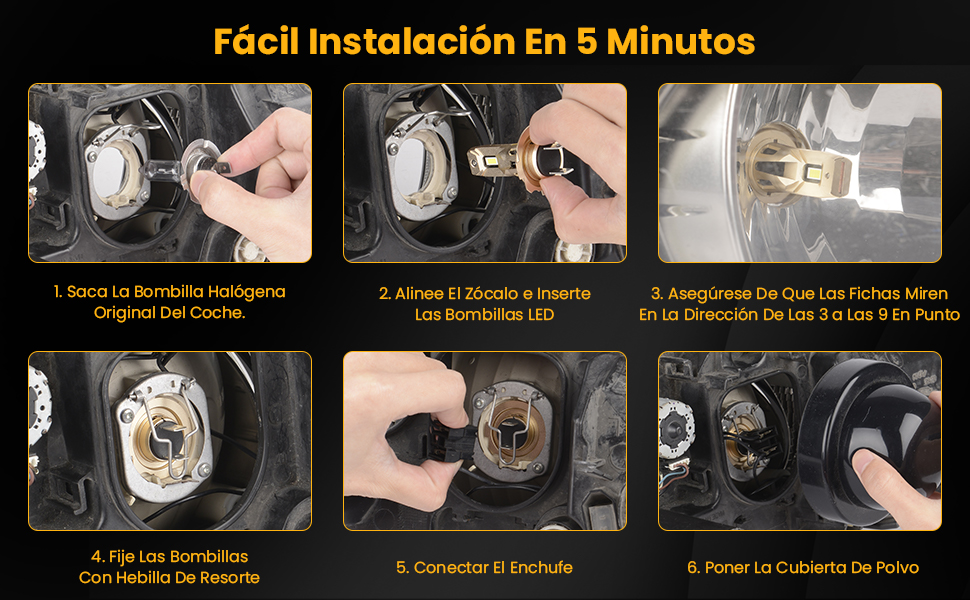 Fácil Instalación En 5 Minutos

1. Saca La Bombilla Halógena Original Del Coche.

2. Alinee El Zócalo e Inserte Las Bombillas LED

3. Asegúrese De Que Las Fichas Miren En La Dirección De Las 3 a Las 9 En Punto

4. Fije Las Bombillas Con Hebilla De Resorte

5. Conectar El Enchufe

6. Poner La Cubierta De Polvo