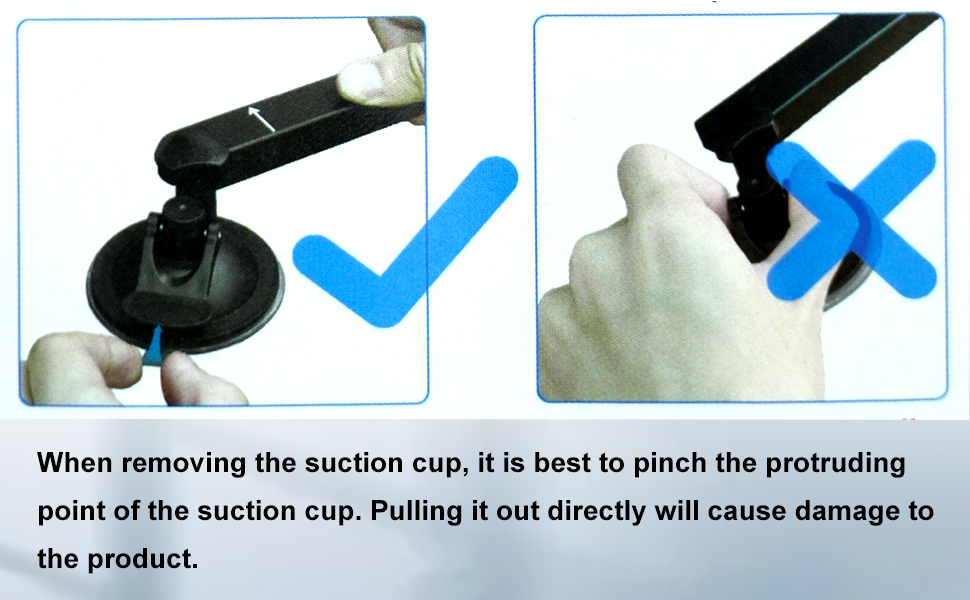 When removing the suction cup, it is best to pinch the protruding point of the suction cup. Pulling it out directly will cause damage to the product.