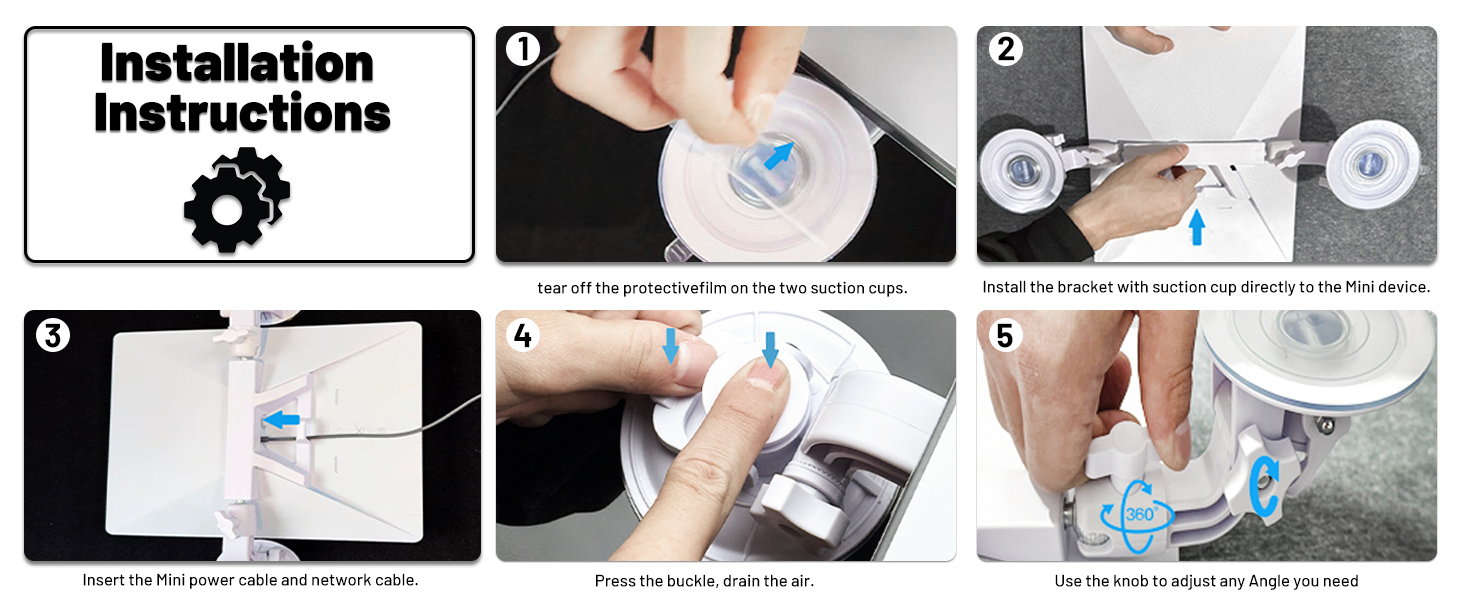 Installation Instructions

1

tear off the protectivefilm on the two suction cups.

2

Install the bracket with suction cup directly to the Mini device.

3

Insert the Mini power cable and network cable.

4

Press the buckle, drain the air.

5

360°

Use the knob to adjust any Angle you need