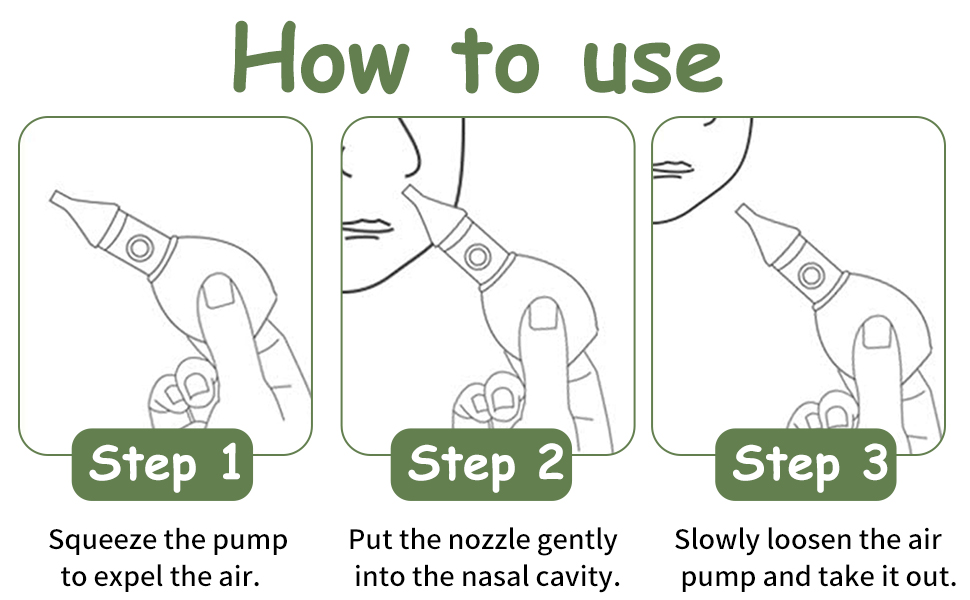 How to use

Step 1

Squeeze the pump to expel the air.

Step 2

Put the nozzle gently into the nasal cavity.

Step 3

Slowly loosen the air pump and take it out.