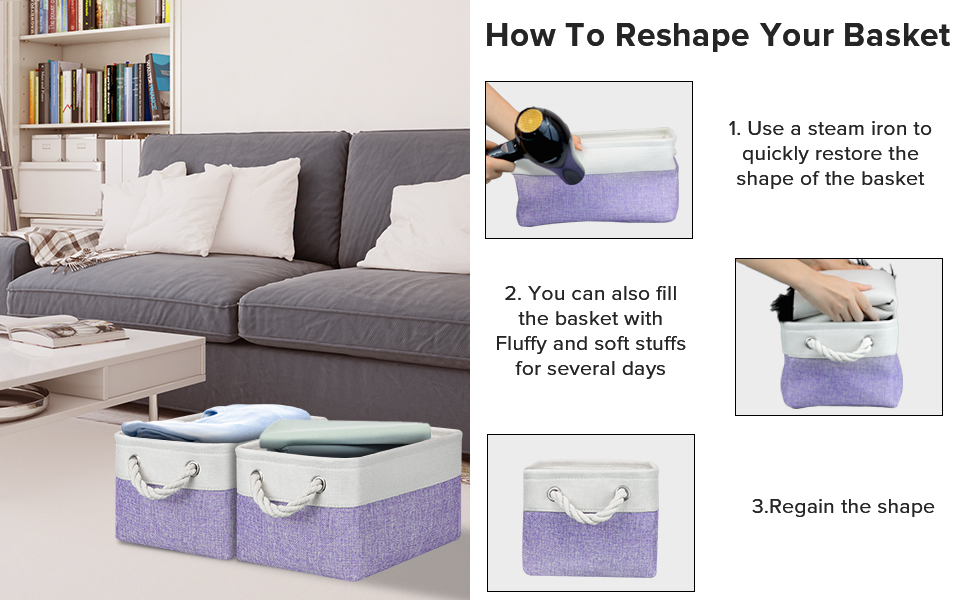 How To Reshape Your Basket

1. Use a steam iron to quickly restore the shape of the basket

2. You can also fill the basket with Fluffy and soft stuffs for several days

3.Regain the shape