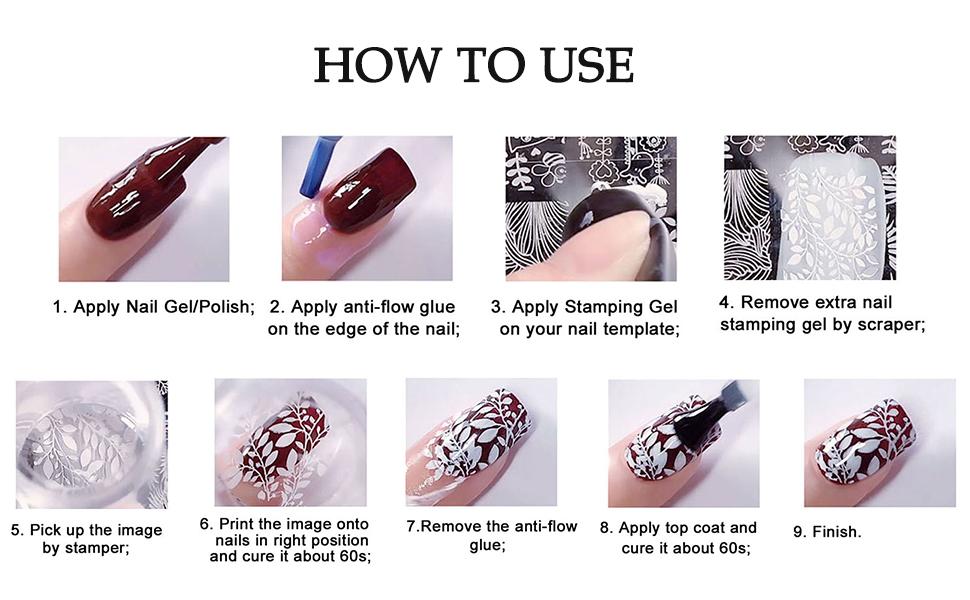 HOW TO USE

1. Apply Nail Gel/Polish;

2. Apply anti-flow glue on the edge of the nail;

3. Apply Stamping Gel on your nail template;

4. Remove extra nail stamping gel by scraper;

5. Pick up the image by stamper;

6. Print the image onto nails in right position and cure it about 60s;

7.Remove the anti-flow glue;

8. Apply top coat and cure it about 60s;

9. Finish.