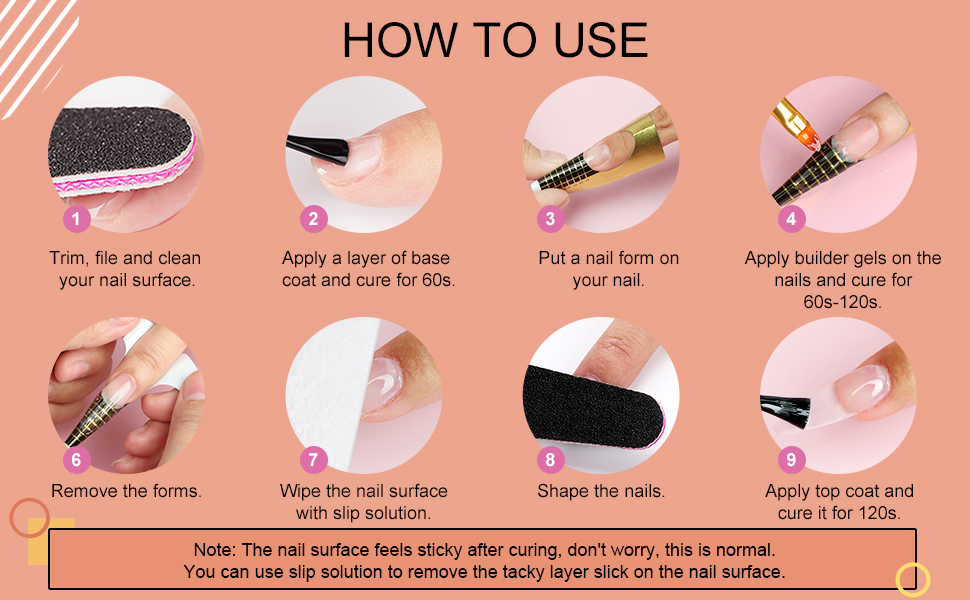 HOW TO USE

1
Trim, file and clean your nail surface.

2
Apply a layer of base coat and cure for 60s.

3
Put a nail form on your nail.

4
Apply builder gels on the nails and cure for 60s-120s.

6
Remove the forms.

7
Wipe the nail surface with slip solution.

8
Shape the nails.

9
Apply top coat and cure it for 120s.

Note: The nail surface feels sticky after curing, don't worry, this is normal.
You can use slip solution to remove the tacky layer slick on the nail surface.