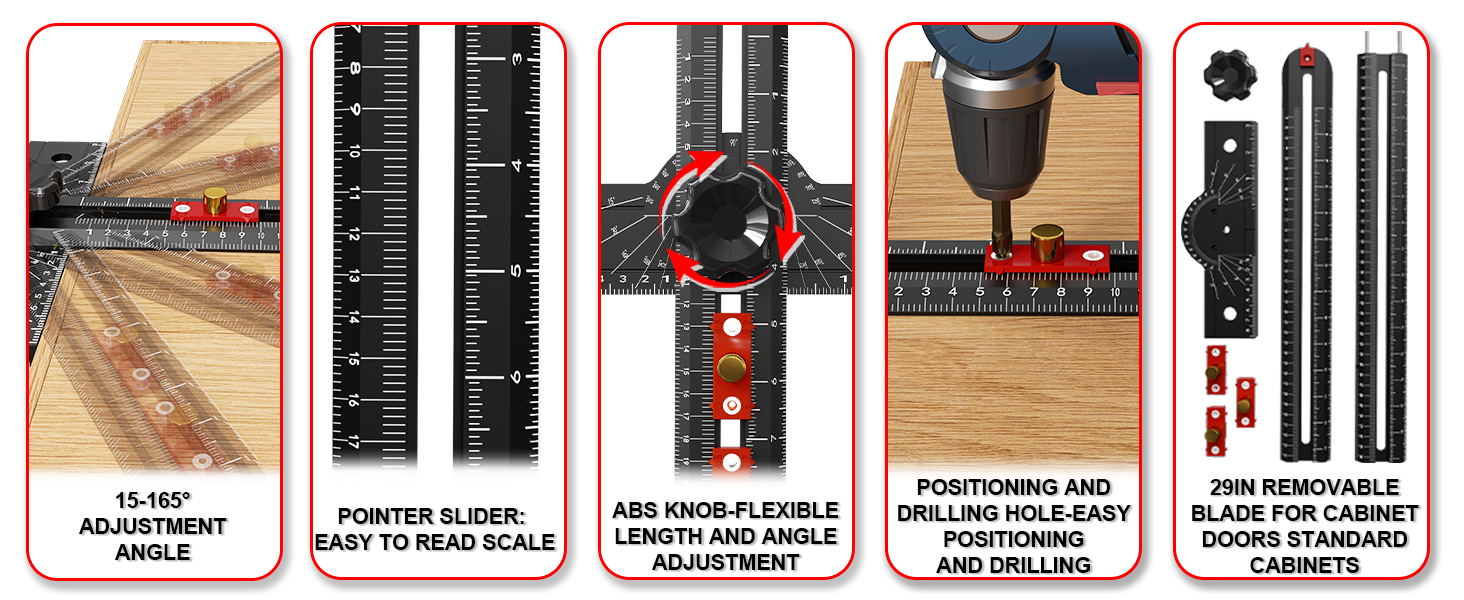 15-165°
ADJUSTMENT
ANGLE

POINTER SLIDER:
EASY TO READ SCALE

ABS KNOB-FLEXIBLE
LENGTH AND ANGLE
ADJUSTMENT

POSITIONING AND
DRILLING HOLE-EASY
POSITIONING
AND DRILLING

29IN REMOVABLE
BLADE FOR CABINET
DOORS STANDARD
CABINETS