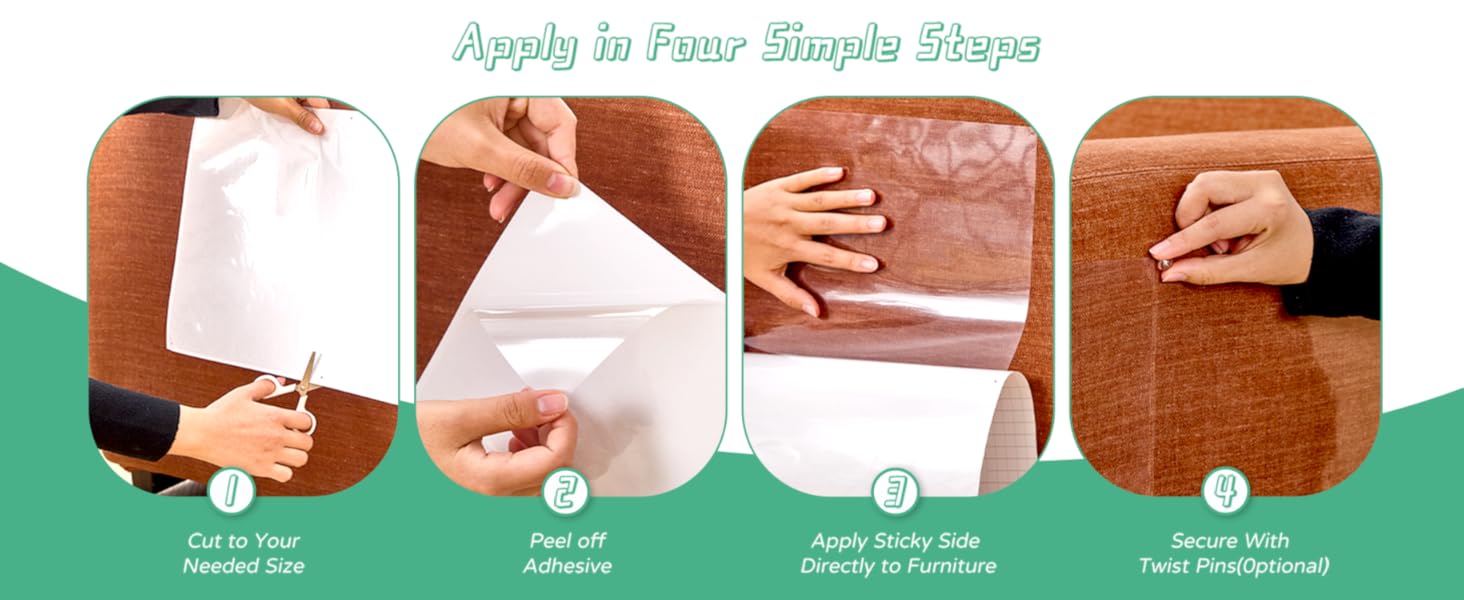 Apply in Four Simple Steps

1

Cut to Your Needed Size

2

Peel off Adhesive

3

Apply Sticky Side Directly to Furniture

4

Secure With Twist Pins(Optional)