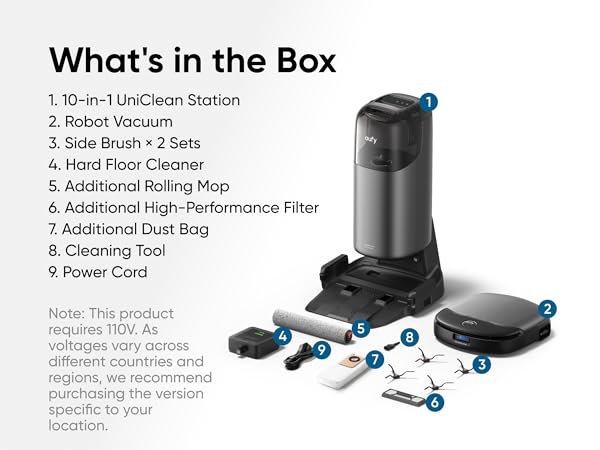 What's in the Box

1. 10-in-1 UniClean Station
2. Robot Vacuum
3. Side Brush × 2 Sets
4. Hard Floor Cleaner
5. Additional Rolling Mop
6. Additional High-Performance Filter
7. Additional Dust Bag
8. Cleaning Tool
9. Power Cord

Note: This product requires 110V. As voltages vary across different countries and regions, we recommend purchasing the version specific to your location.

eufy

1
2
3
4
5
6
7
8
9