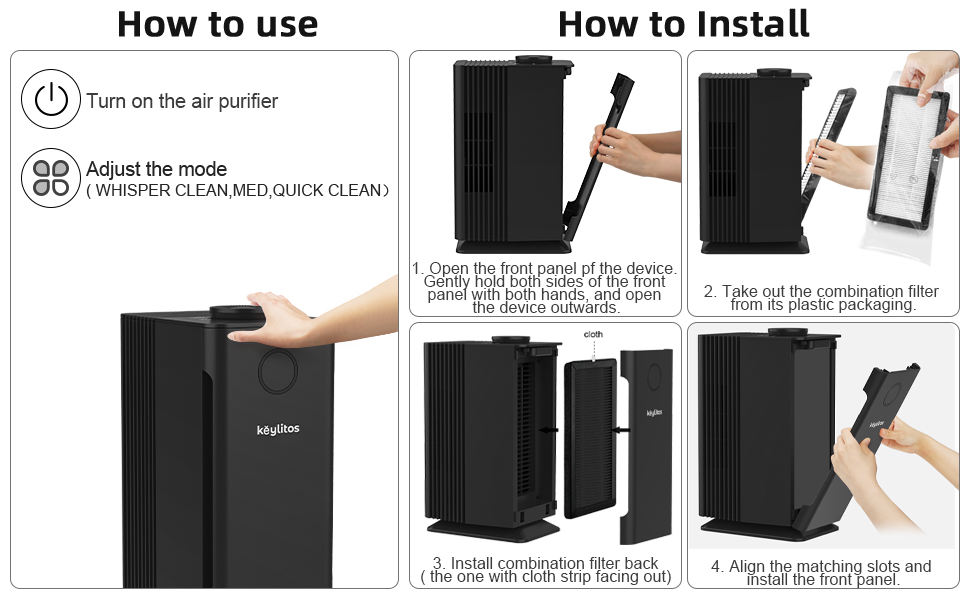 How to use

Turn on the air purifier

Adjust the mode
( WHISPER CLEAN,MED,QUICK CLEAN)

keylitos

How to Install

1. Open the front panel pf the device. Gently hold both sides of the front panel with both hands, and open the device outwards.

2. Take out the combination filter from its plastic packaging.

cloth

keylitos

3. Install combination filter back ( the one with cloth strip facing out)

keylitos

4. Align the matching slots and install the front panel.