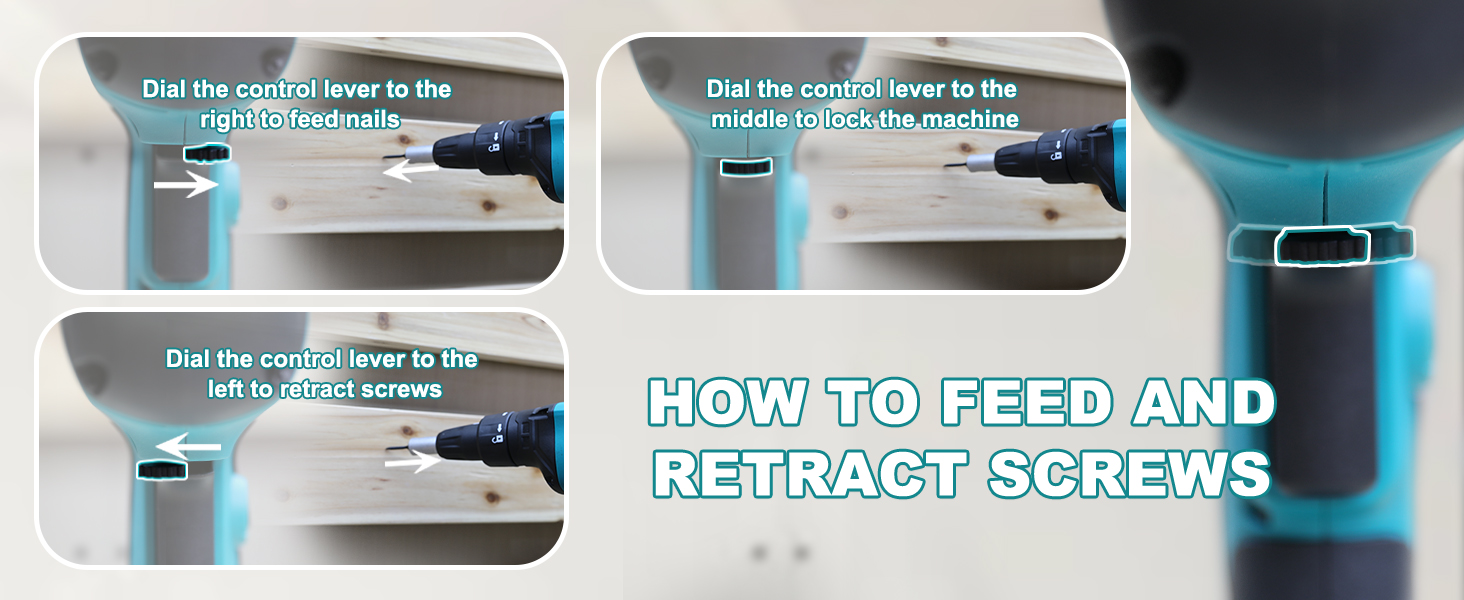 Dial the control lever to the right to feed nails

Dial the control lever to the middle to lock the machine

Dial the control lever to the left to retract screws

HOW TO FEED AND RETRACT SCREWS